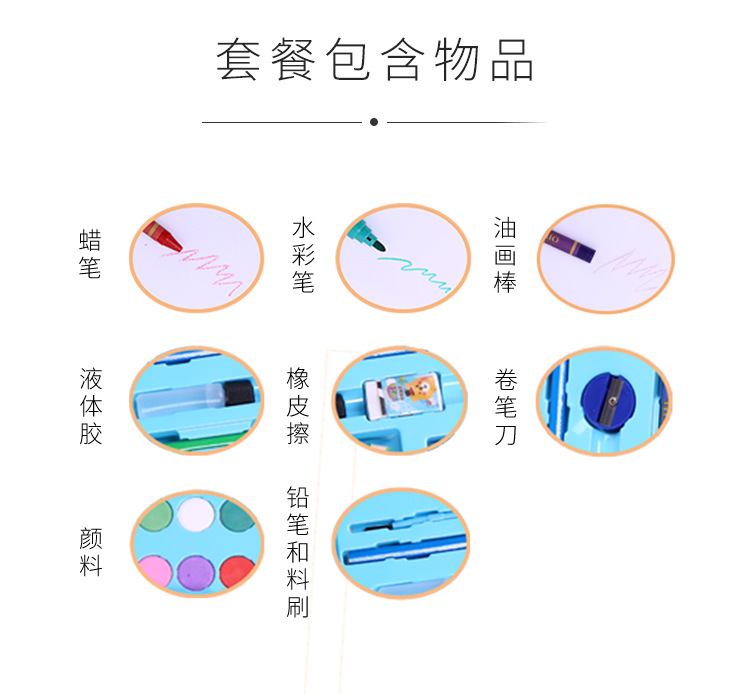 套餐包含物品

蜡笔

水彩笔

油画棒

液体胶

橡皮擦

卷笔刀

颜料

铅笔和料刷