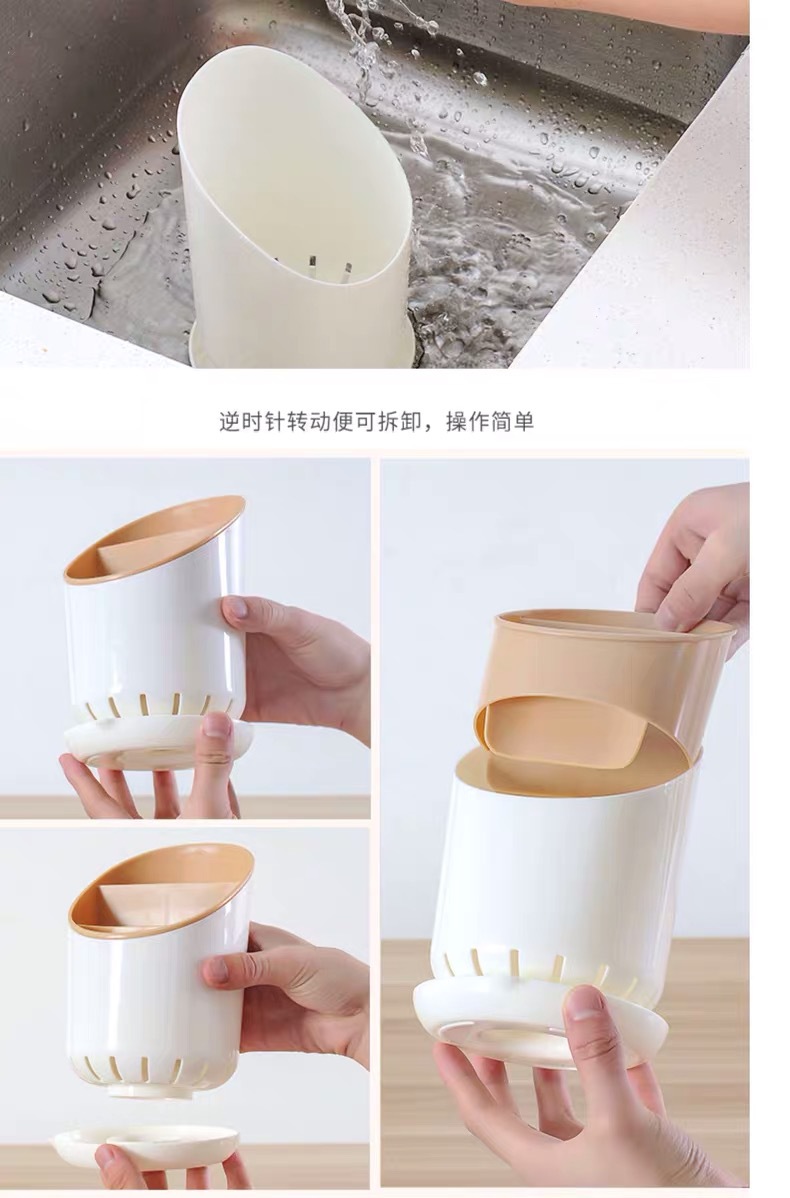 逆时针转动便可拆卸，操作简单