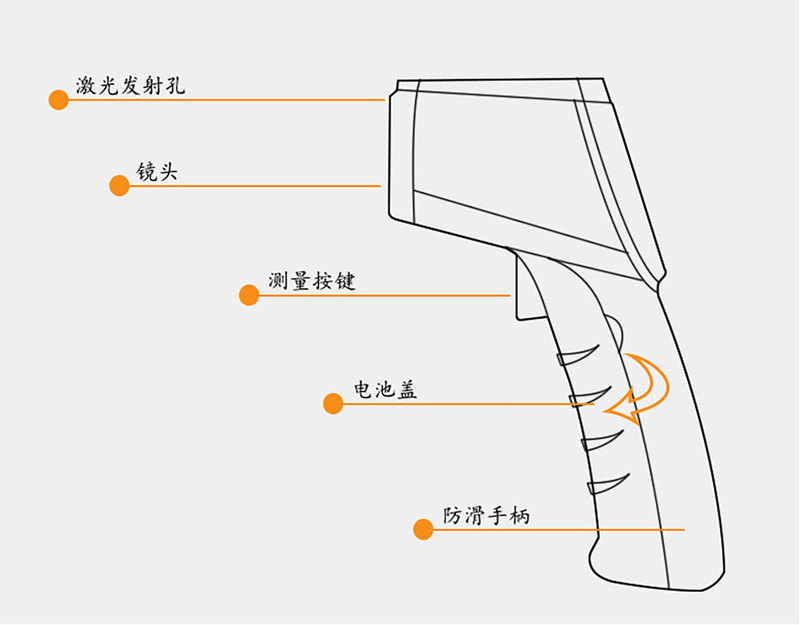 激光发射孔

镜头

测量按键

电池盖

防滑手柄