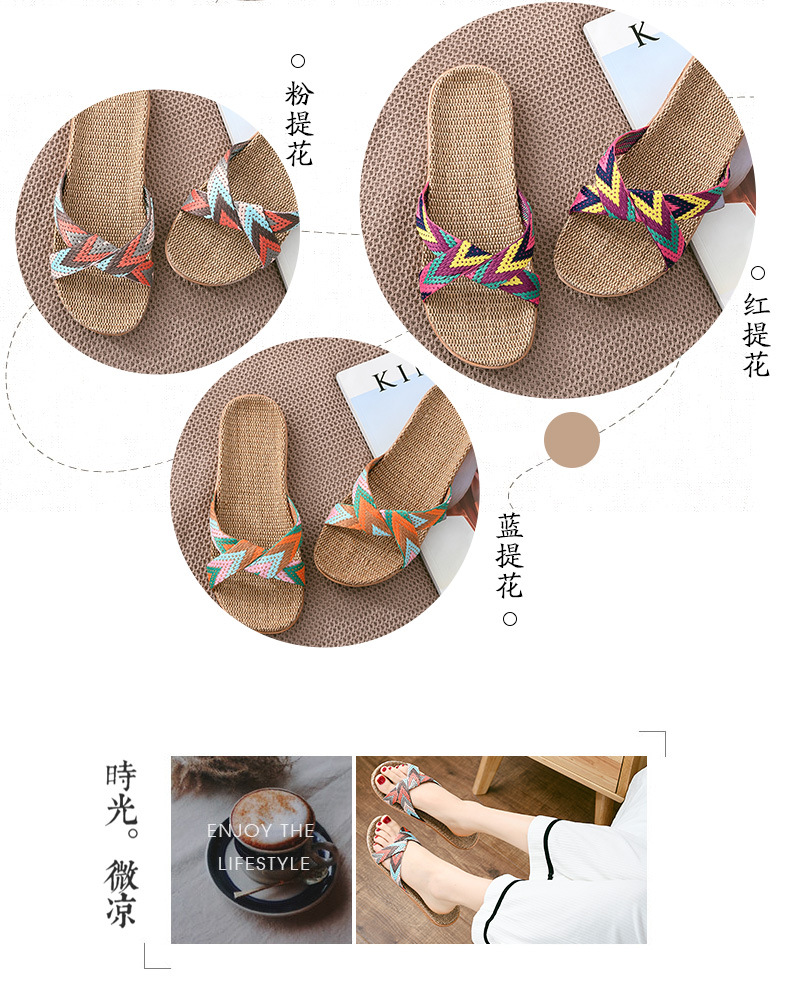 粉提花

K

红提花

KI

蓝提花

時光。微凉

ENJOY THE LIFESTYLE