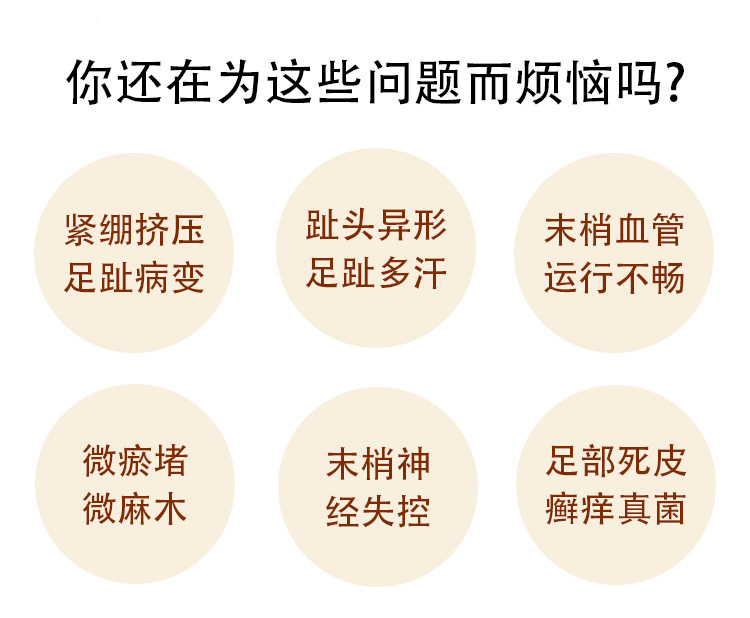 你还在为这些问题而烦恼吗?

紧绷挤压
足趾病变

趾头异形
足趾多汗

末梢血管
运行不畅

微瘀堵
微麻木

末梢神
经失控

足部死皮
癣痒真菌