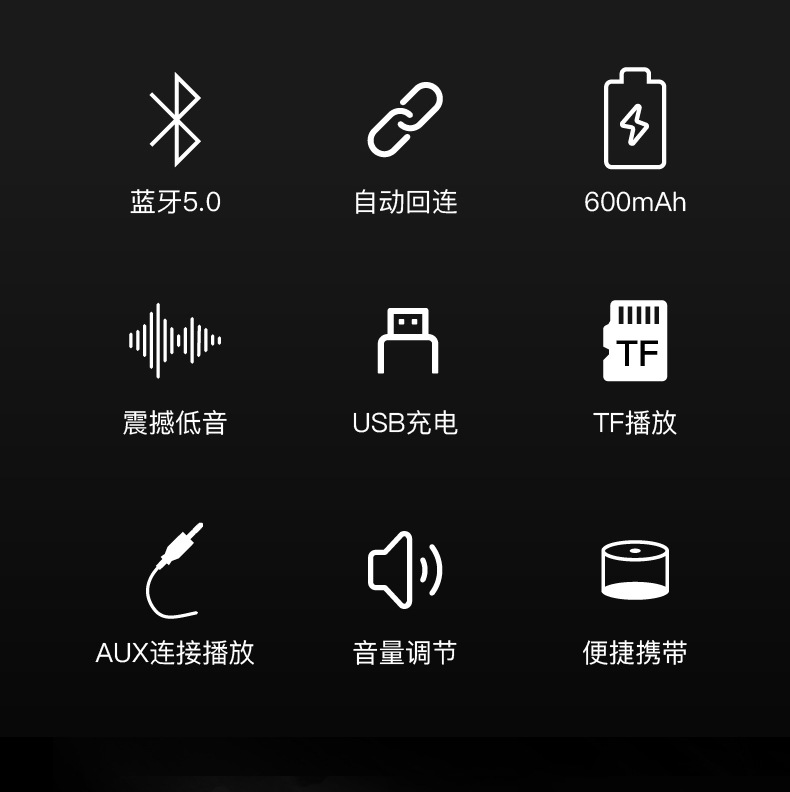 蓝牙5.0

自动回连

600mAh

震撼低音

USB充电

TF

TF播放

AUX连接播放

音量调节

便捷携带