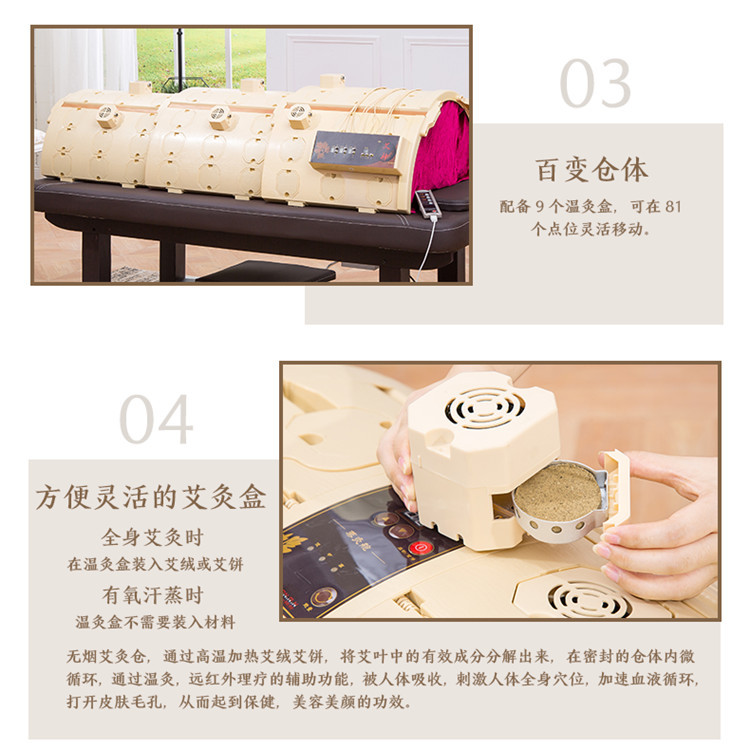 03

百变仓体

配备 9 个温灸盒，可在 81 个点位灵活移动。

04

方便灵活的艾灸盒

全身艾灸时

在温灸盒装入艾绒或艾饼

有氧汗蒸时

温灸盒不需要装入材料

无烟艾灸仓，通过高温加热艾绒艾饼，将艾叶中的有效成分分解出来，在密封的仓体内微循环，通过温灸，远红外理疗的辅助功能，被人体吸收，刺激人体全身穴位，加速血液循环，打开皮肤毛孔，从而起到保健，美容美颜的功效。