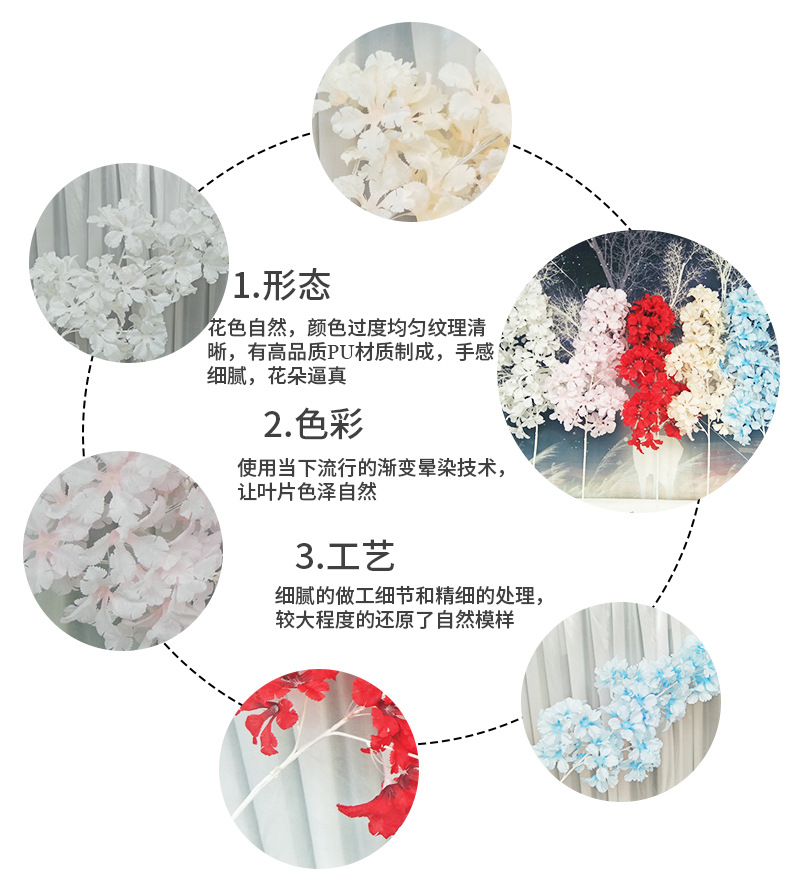 1.形态

花色自然，颜色过度均匀纹理清晰，有高品质PU材质制成，手感细腻，花朵逼真

2.色彩

使用当下流行的渐变晕染技术，让叶片色泽自然

3.工艺

细腻的做工细节和精细的处理，较大程度的还原了自然模样