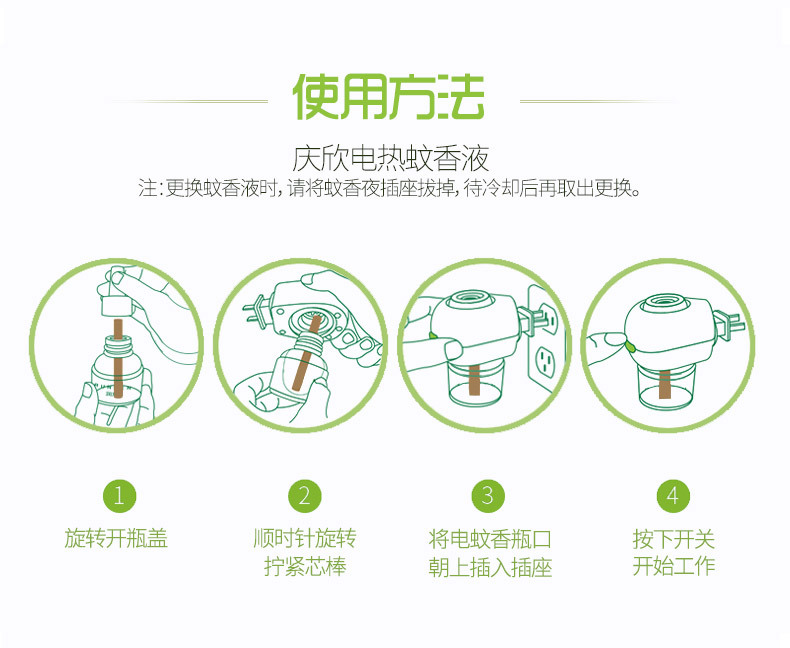 使用方法

庆欣电热蚊香液

注：更换蚊香液时，请将蚊香夜插座拔掉，待冷却后再取出更换。

1

旋转开瓶盖

2

顺时针旋转
拧紧芯棒

3

将电蚊香瓶口
朝上插入插座

4

按下开关
开始工作