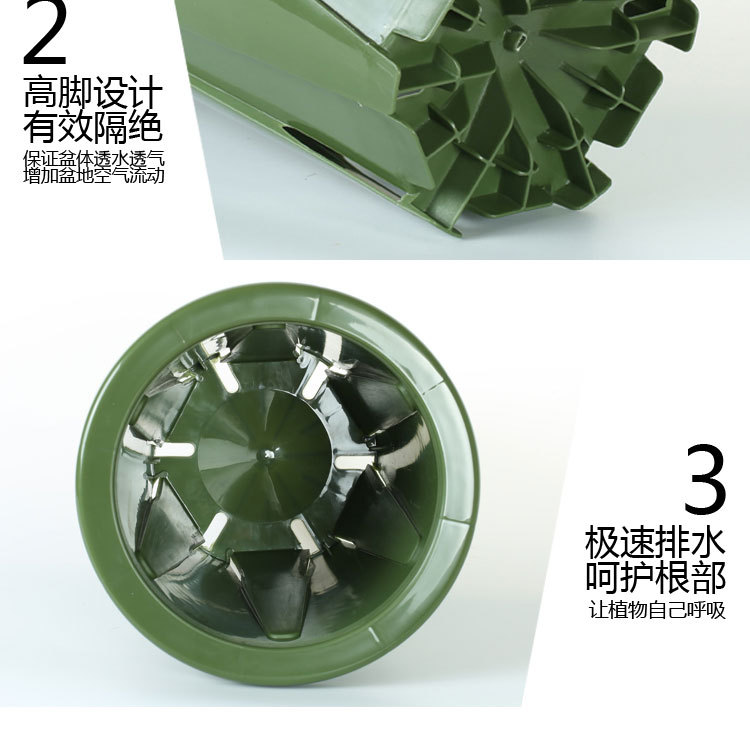 2
高脚设计
有效隔绝
保证盆体透水透气
增加盆地空气流动

3
极速排水
呵护根部
让植物自己呼吸