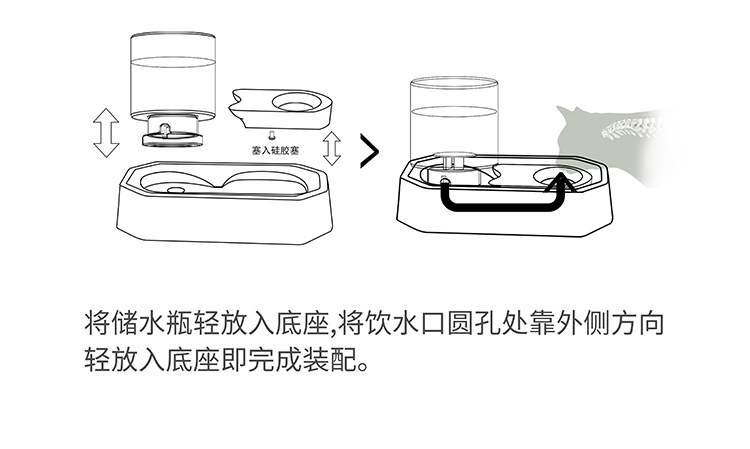 塞入硅胶塞

将储水瓶轻放入底座,将饮水口圆孔处靠外侧方向轻放入底座即完成装配。