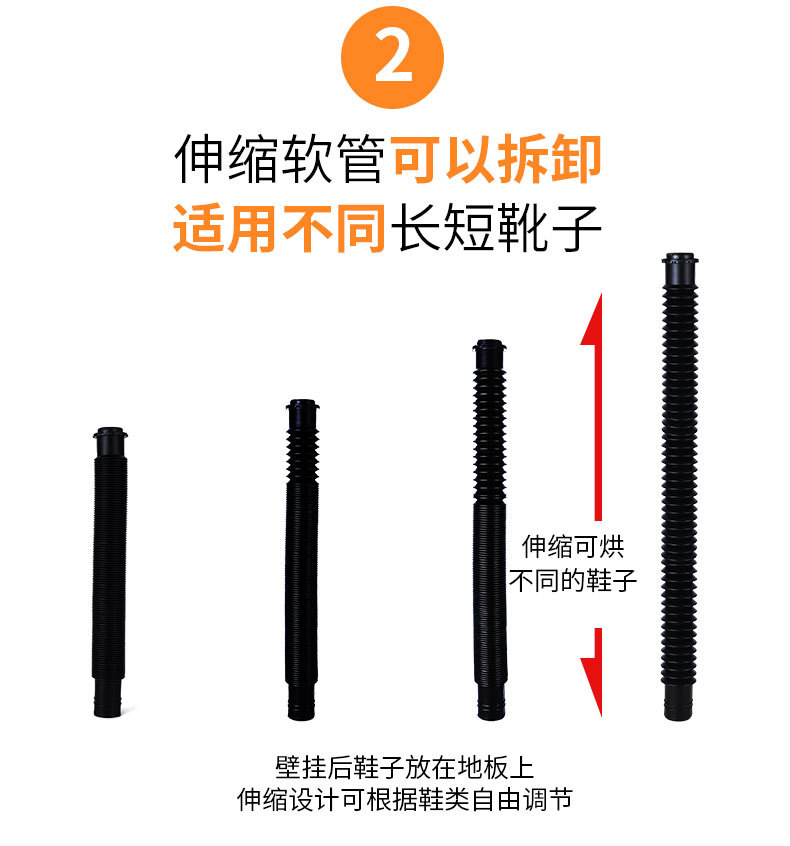 2

伸缩软管可以拆卸
适用不同长短靴子

伸缩可烘
不同的鞋子

壁挂后鞋子放在地板上
伸缩设计可根据鞋类自由调节