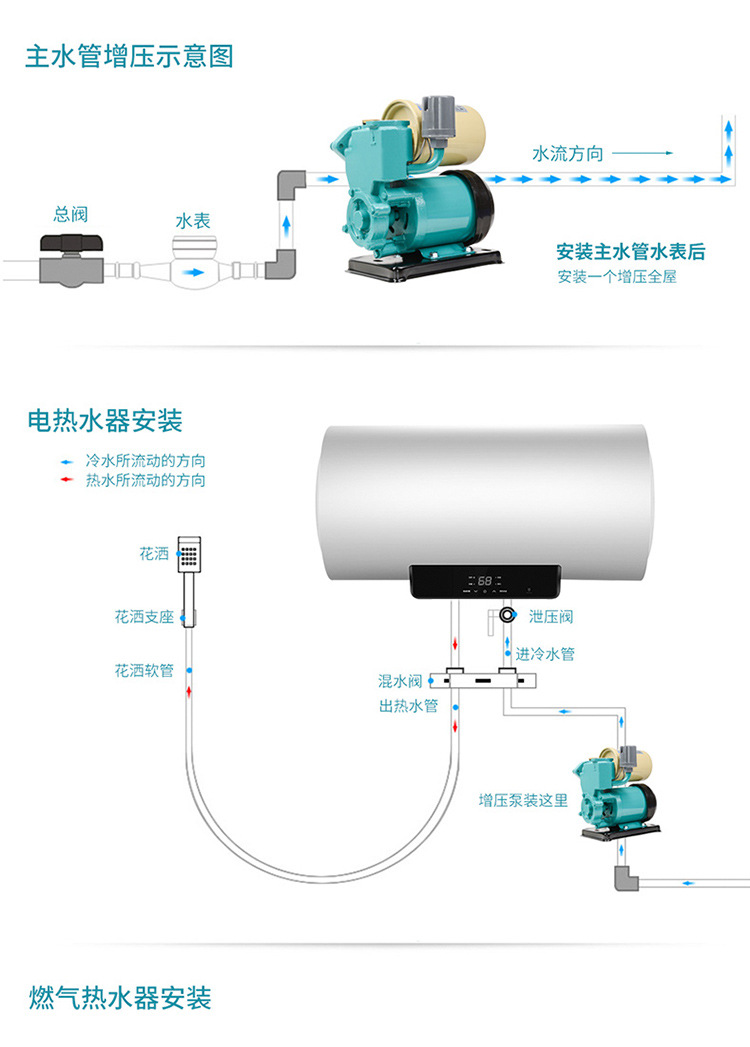 主水管增压示意图

总阀

水表

水流方向

安装主水管水表后
安装一个增压全屋

电热水器安装

冷水所流动的方向
热水所流动的方向

花洒

花洒支座

花洒软管

68

泄压阀

进冷水管

混水阀

出热水管

增压泵装这里

燃气热水器安装