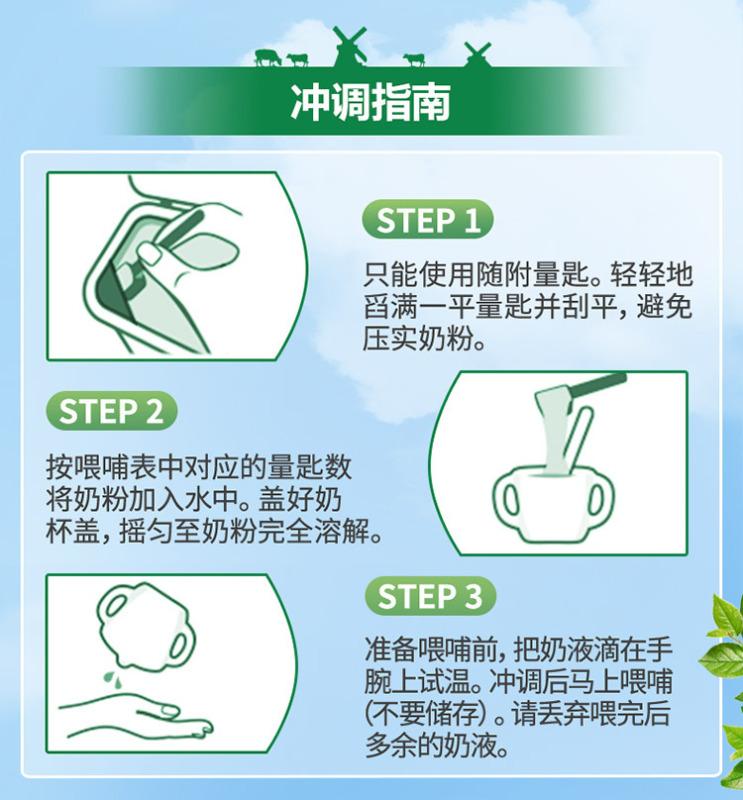 冲调指南

STEP 1

只能使用随附量匙。轻轻地舀满一平量匙并刮平，避免压实奶粉。

STEP 2

按喂哺表中对应的量匙数将奶粉加入水中。盖好奶杯盖，摇匀至奶粉完全溶解。

STEP 3

准备喂哺前，把奶液滴在手腕上试温。冲调后马上喂哺（不要储存）。请丢弃喂完后多余的奶液。