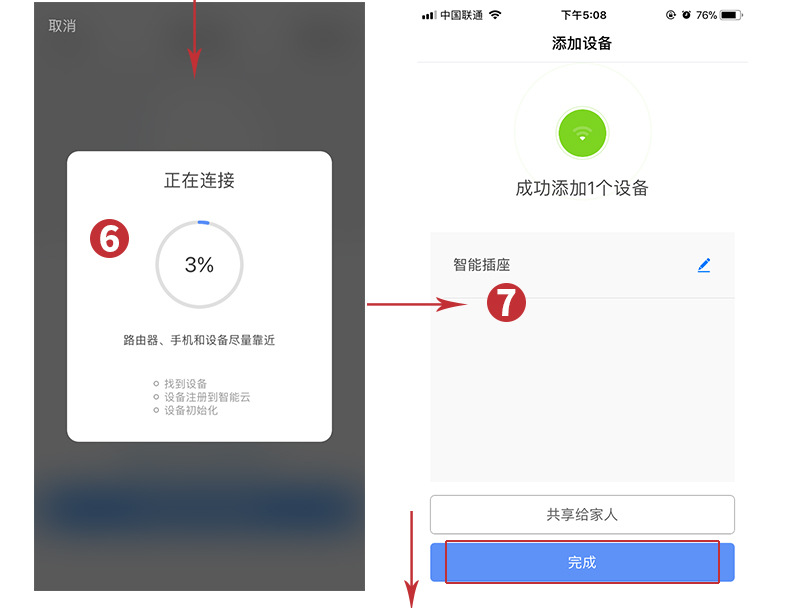 取消

正在连接

6

3%

路由器、手机和设备尽量靠近

找到设备
设备注册到智能云
设备初始化

中国联通 下午5:08 76%

添加设备

成功添加1个设备

智能插座

7

共享给家人

完成