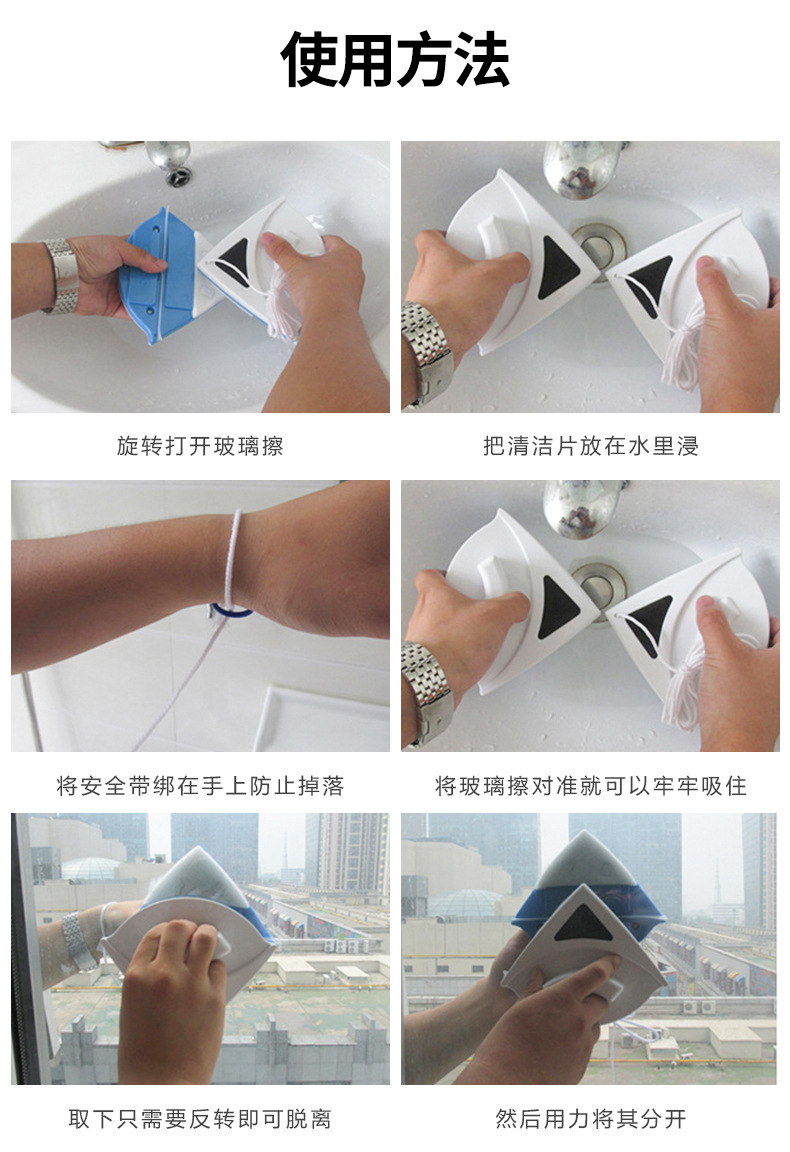 使用方法

旋转打开玻璃擦

把清洁片放在水里浸

将安全带绑在手上防止掉落

将玻璃擦对准就可以牢牢吸住

取下只需要反转即可脱离

然后用力将其分开