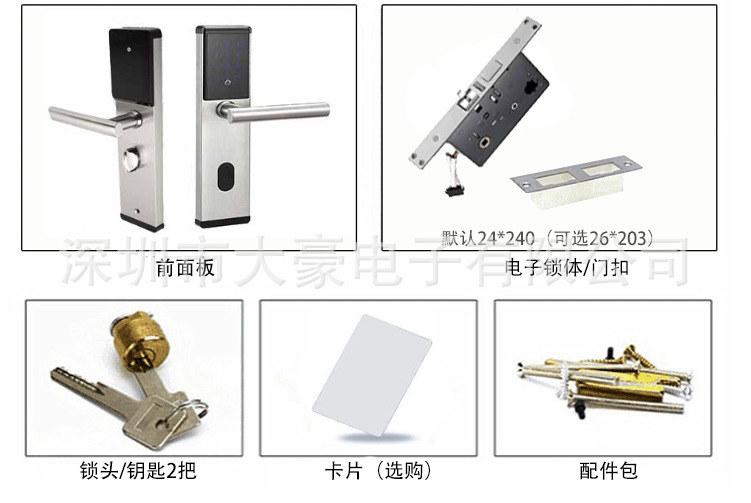 默认24*240（可选26*203）

深圳市大豪电子有限公司

前面板

电子锁体/门扣

锁头/钥匙2把

卡片（选购）

配件包