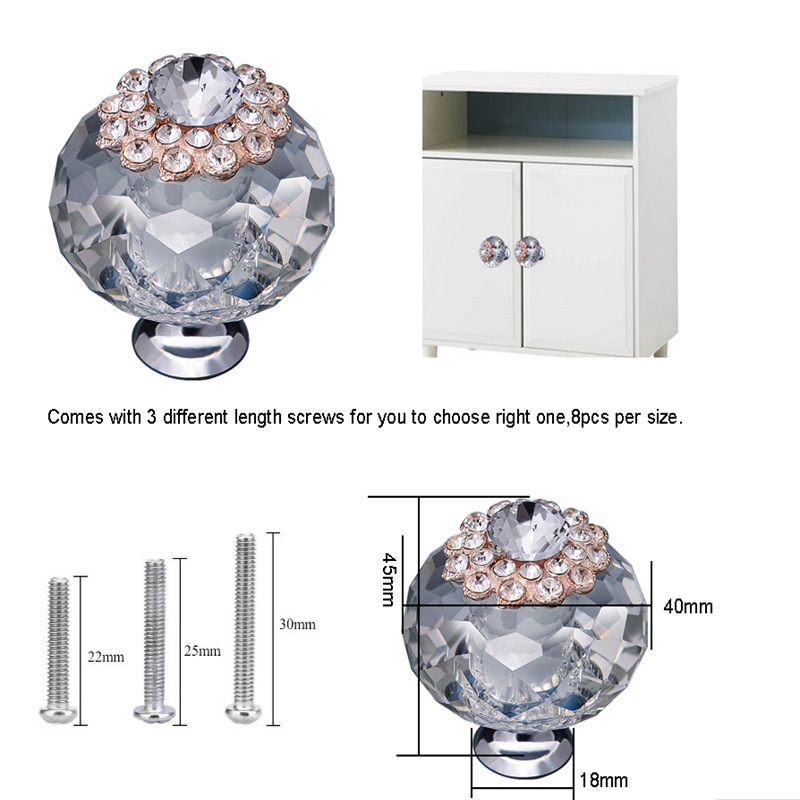 Comes with 3 different length screws for you to choose right one,8pcs per size.

22mm

25mm

30mm

45mm

40mm

18mm