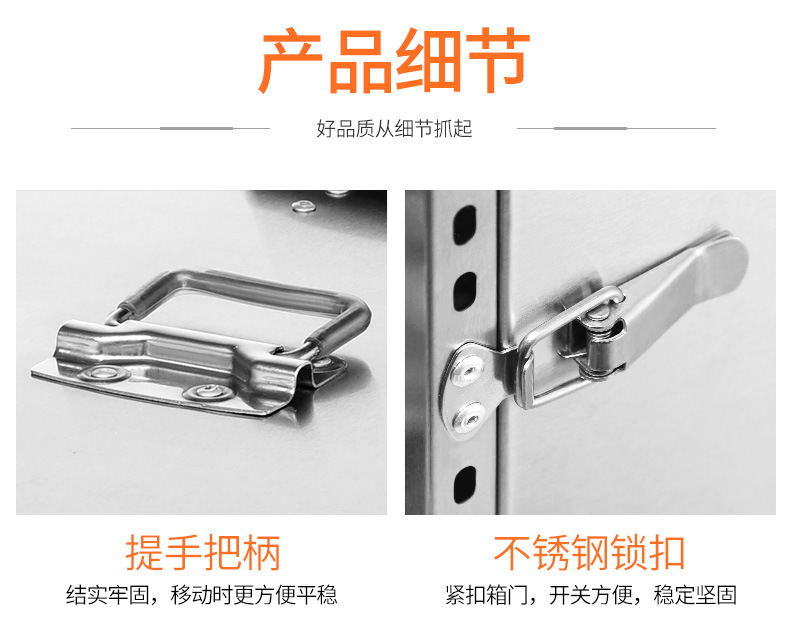 产品细节

好品质从细节抓起

提手把柄

结实牢固，移动时更方便平稳

不锈钢锁扣

紧扣箱门，开关方便，稳定坚固