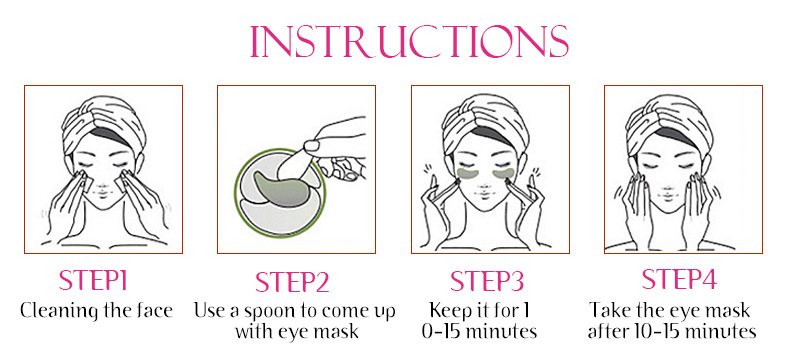 INSTRUCTIONS

STEP1
Cleaning the face

STEP2
Use a spoon to come up with eye mask

STEP3
Keep it for 1 0-15 minutes

STEP4
Take the eye mask after 10-15 minutes