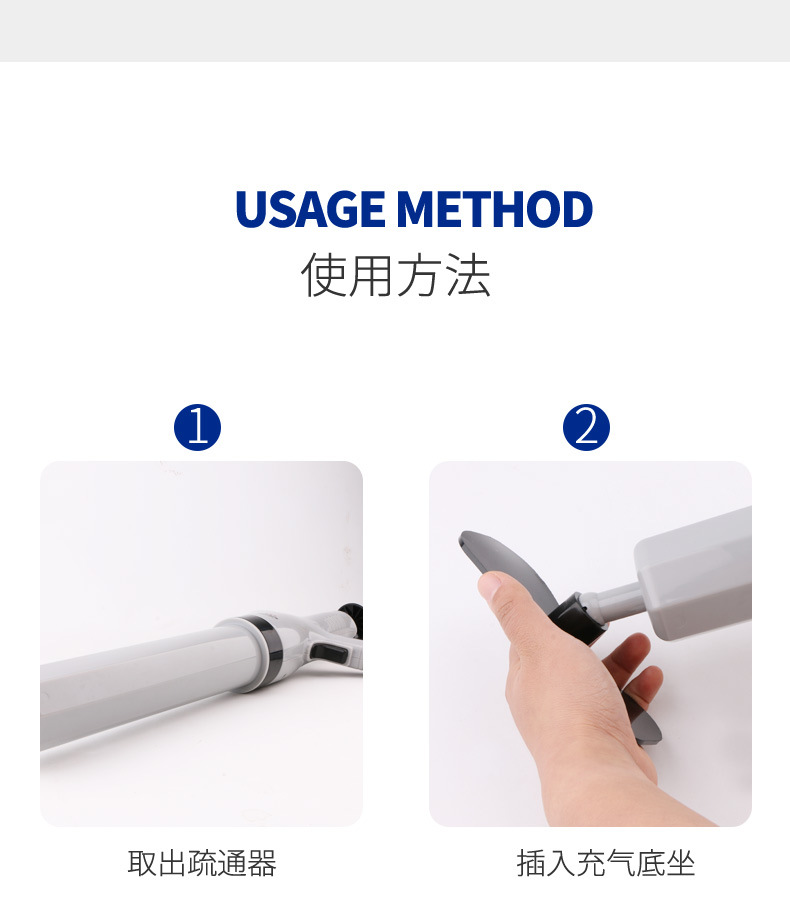 USAGE METHOD
使用方法

1

取出疏通器

2

插入充气底坐