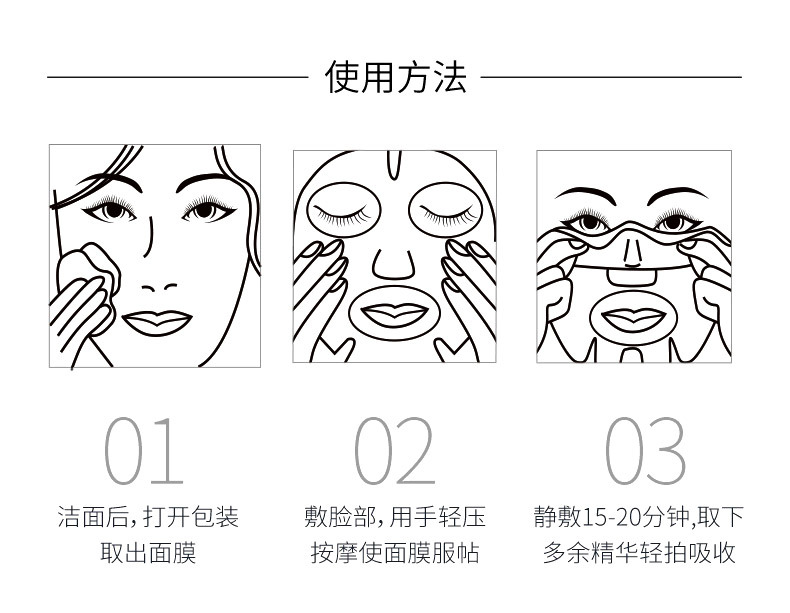 使用方法

01
洁面后，打开包装
取出面膜

02
敷脸部，用手轻压
按摩使面膜服帖

03
静敷15-20分钟，取下
多余精华轻拍吸收