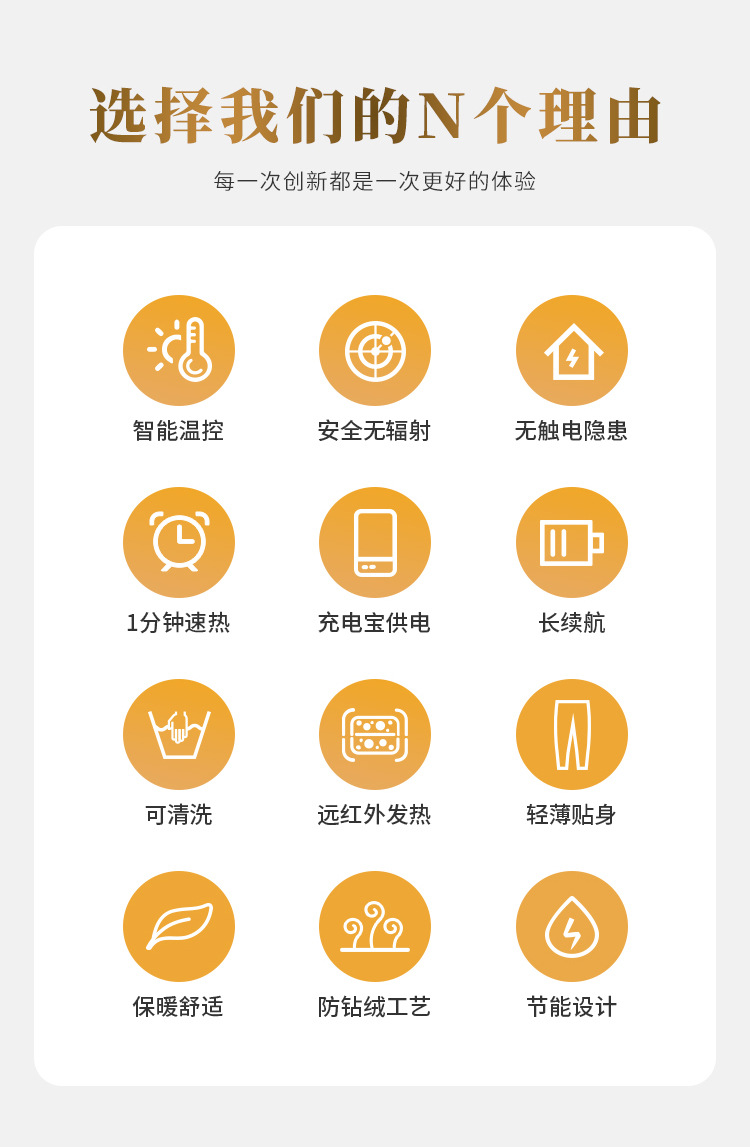 选择我们的N个理由

每一次创新都是一次更好的体验

智能温控

安全无辐射

无触电隐患

1分钟速热

充电宝供电

长续航

可清洗

远红外发热

轻薄贴身

保暖舒适

防钻绒工艺

节能设计