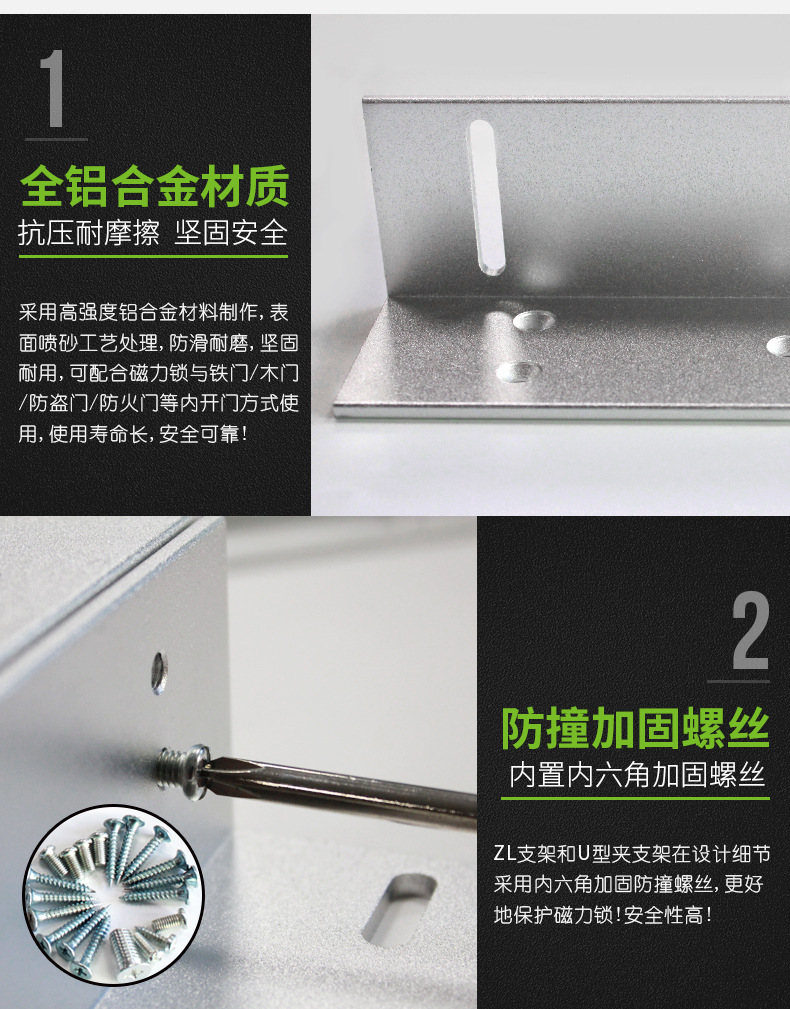 1

全铝合金材质

抗压耐摩擦 坚固安全

采用高强度铝合金材料制作，表面喷砂工艺处理，防滑耐磨，坚固耐用，可配合磁力锁与铁门/木门/防盗门/防火门等内开门方式使用，使用寿命长，安全可靠！

2

防撞加固螺丝

内置内六角加固螺丝

ZL支架和U型夹支架在设计细节采用内六角加固防撞螺丝，更好地保护磁力锁！安全性高！