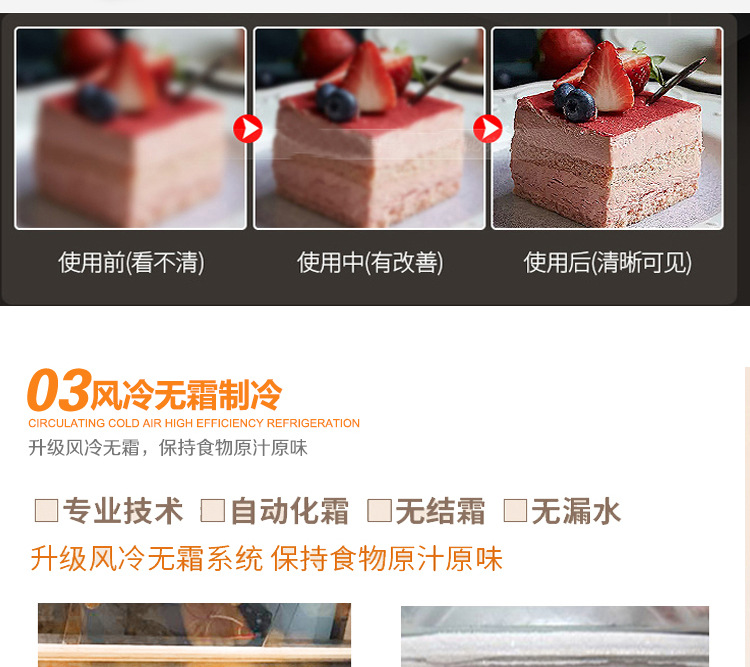 使用前(看不清)

使用中(有改善)

使用后(清晰可见)

03风冷无霜制冷
CIRCULATING COLD AIR HIGH EFFICIENCY REFRIGERATION
升级风冷无霜，保持食物原汁原味

专业技术 自动化霜 无结霜 无漏水
升级风冷无霜系统 保持食物原汁原味