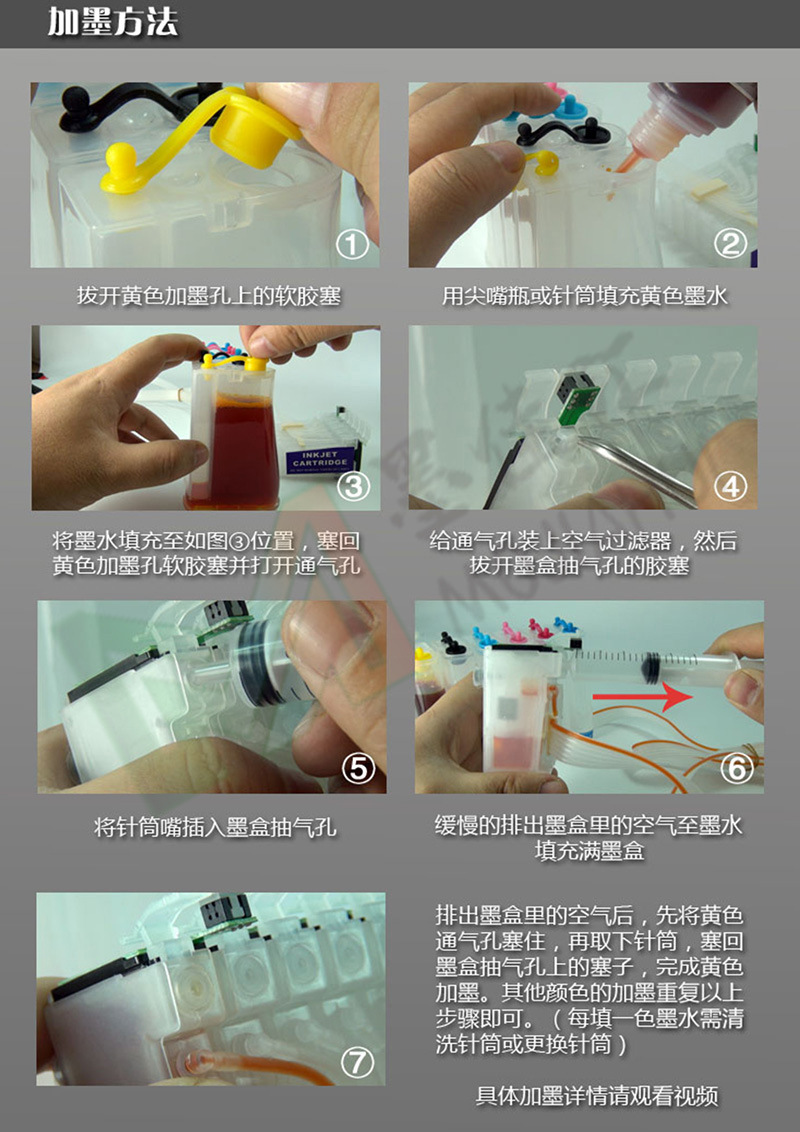 加墨方法

①

拔开黄色加墨孔上的软胶塞

②

用尖嘴瓶或针筒填充黄色墨水

INKJET CARTRIDGE

③

将墨水填充至如图③位置，塞回黄色加墨孔软胶塞并打开通气孔

④

给通气孔装上空气过滤器，然后拔开墨盒抽气孔的胶塞

⑤

将针筒嘴插入墨盒抽气孔

⑥

缓慢的排出墨盒里的空气至墨水填充满墨盒

⑦

排出墨盒里的空气后，先将黄色通气孔塞住，再取下针筒，塞回墨盒抽气孔上的塞子，完成黄色加墨。其他颜色的加墨重复以上步骤即可。（每填一色墨水需清洗针筒或更换针筒）

具体加墨详情请观看视频