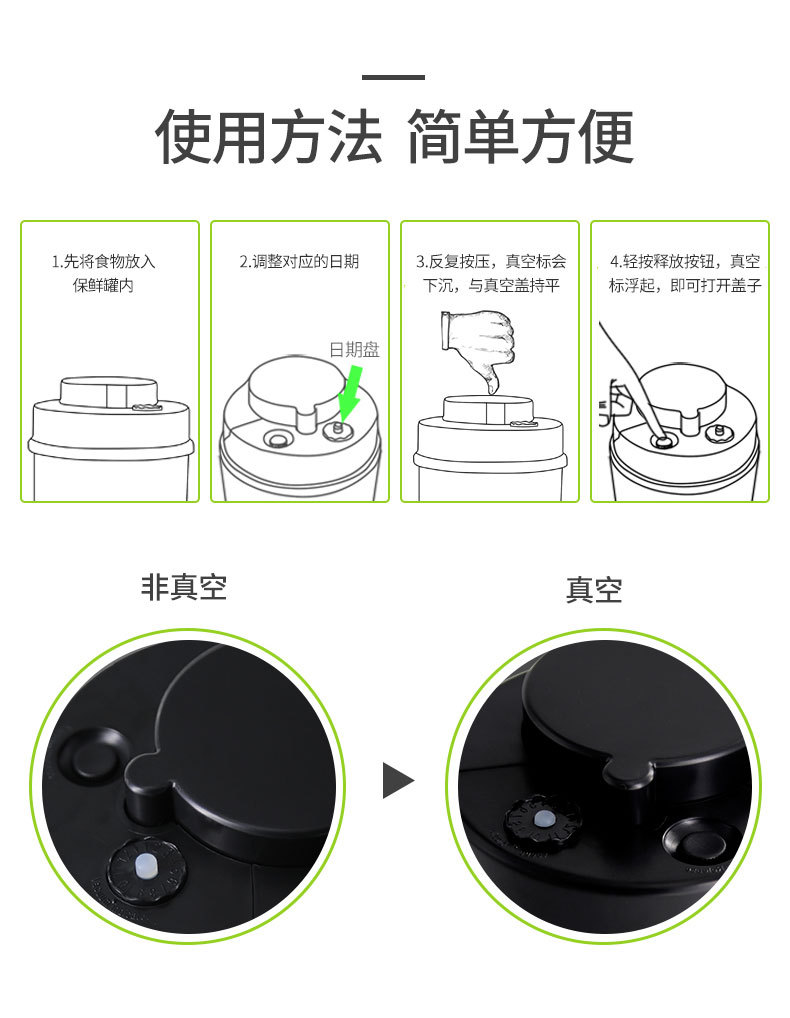 使用方法 简单方便

1.先将食物放入保鲜罐内

2.调整对应的日期

日期盘

3.反复按压，真空标会下沉，与真空盖持平

4.轻按释放按钮，真空标浮起，即可打开盖子

非真空

真空