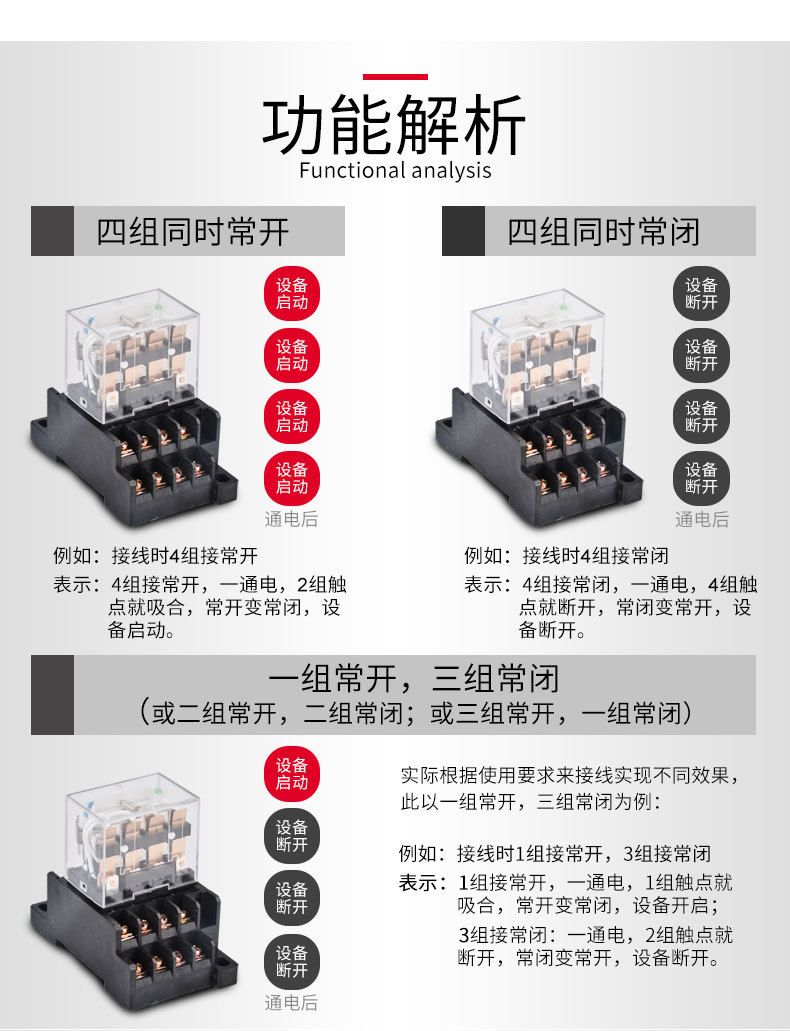 功能解析
Functional analysis

四组同时常开

设备启动
设备启动
设备启动
设备启动
通电后

例如：接线时4组接常开
表示：4组接常开，一通电，2组触点就吸合，常开变常闭，设备启动。

四组同时常闭

设备断开
设备断开
设备断开
设备断开
通电后

例如：接线时4组接常闭
表示：4组接常闭，一通电，4组触点就断开，常闭变常开，设备断开。

一组常开，三组常闭
（或二组常开，二组常闭；或三组常开，一组常闭）

设备启动
设备断开
设备断开
设备断开
通电后

实际根据使用要求来接线实现不同效果，此以一组常开，三组常闭为例：

例如：接线时1组接常开，3组接常闭
表示：1组接常开，一通电，1组触点就吸合，常开变常闭，设备开启；
3组接常闭：一通电，2组触点就断开，常闭变常开，设备断开。