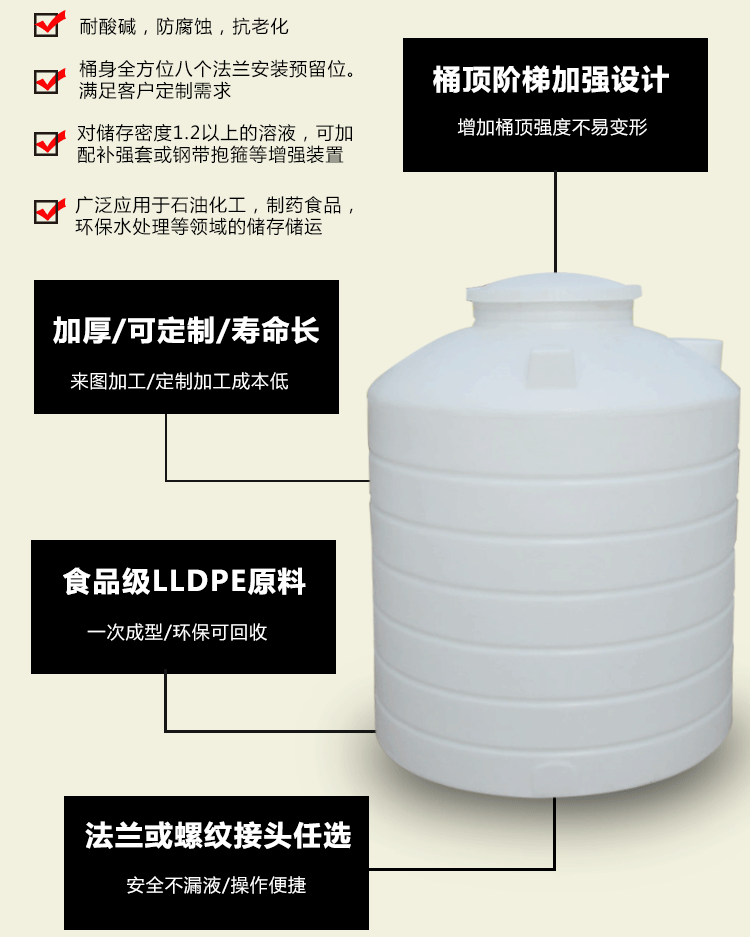 耐酸碱，防腐蚀，抗老化

桶身全方位八个法兰安装预留位。满足客户定制需求

对储存密度1.2以上的溶液，可加配补强套或钢带抱箍等增强装置

广泛应用于石油化工，制药食品，环保水处理等领域的储存储运

桶顶阶梯加强设计

增加桶顶强度不易变形

加厚/可定制/寿命长

来图加工/定制加工成本低

食品级LLDPE原料

一次成型/环保可回收

法兰或螺纹接头任选

安全不漏液/操作便捷