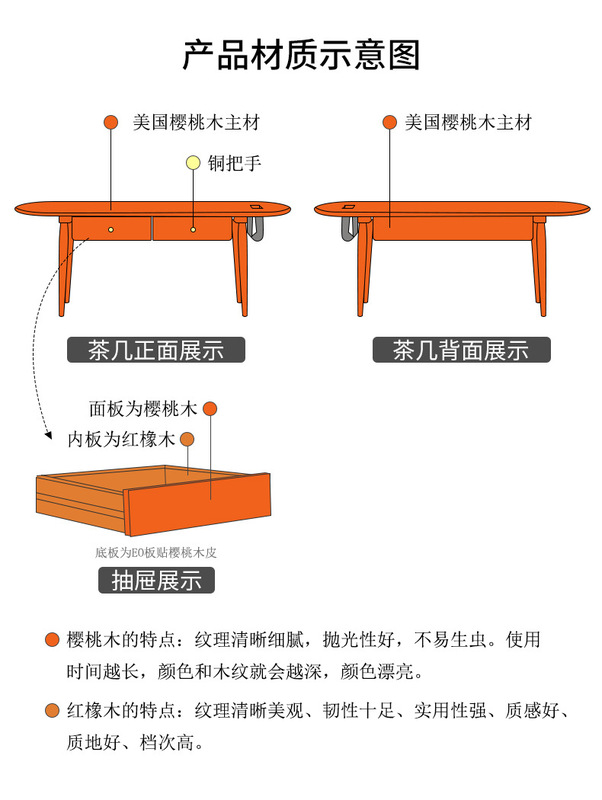 产品材质示意图

美国樱桃木主材

铜把手

美国樱桃木主材

茶几正面展示

茶几背面展示

面板为樱桃木

内板为红橡木

底板为E0板贴樱桃木皮

抽屉展示

樱桃木的特点：纹理清晰细腻，抛光性好，不易生虫。使用时间越长，颜色和木纹就会越深，颜色漂亮。

红橡木的特点：纹理清晰美观、韧性十足、实用性强、质感好、质地好、档次高。