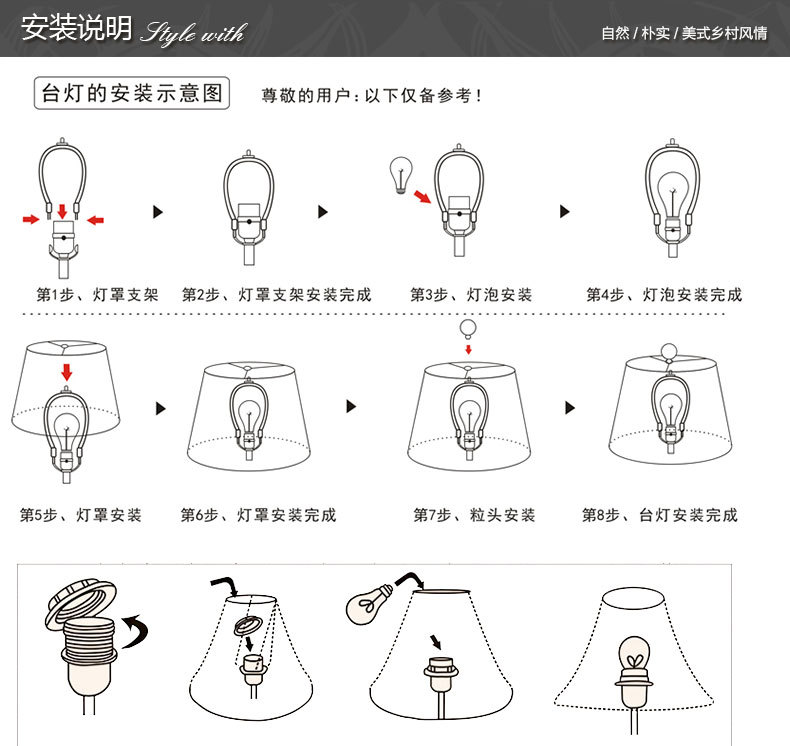 安装说明 Style with

自然 / 朴实 / 美式乡村风情

台灯的安装示意图

尊敬的用户：以下仅备参考！

第1步、灯罩支架

第2步、灯罩支架安装完成

第3步、灯泡安装

第4步、灯泡安装完成

第5步、灯罩安装

第6步、灯罩安装完成

第7步、粒头安装

第8步、台灯安装完成