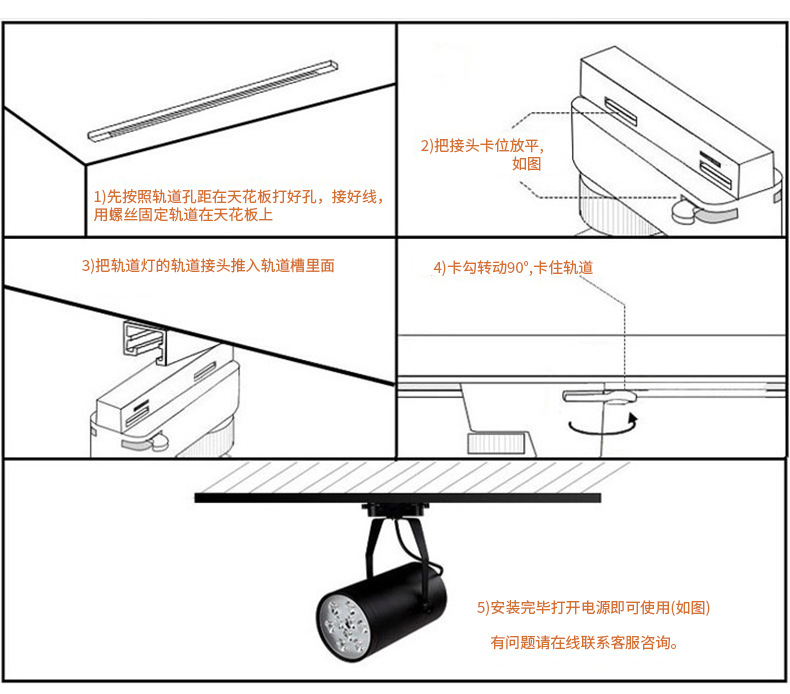 1)先按照轨道孔距在天花板打好孔，接好线，用螺丝固定轨道在天花板上

2)把接头卡位放平，如图

3)把轨道灯的轨道接头推入轨道槽里面

4)卡勾转动90°,卡住轨道

5)安装完毕打开电源即可使用(如图)

有问题请在线联系客服咨询。