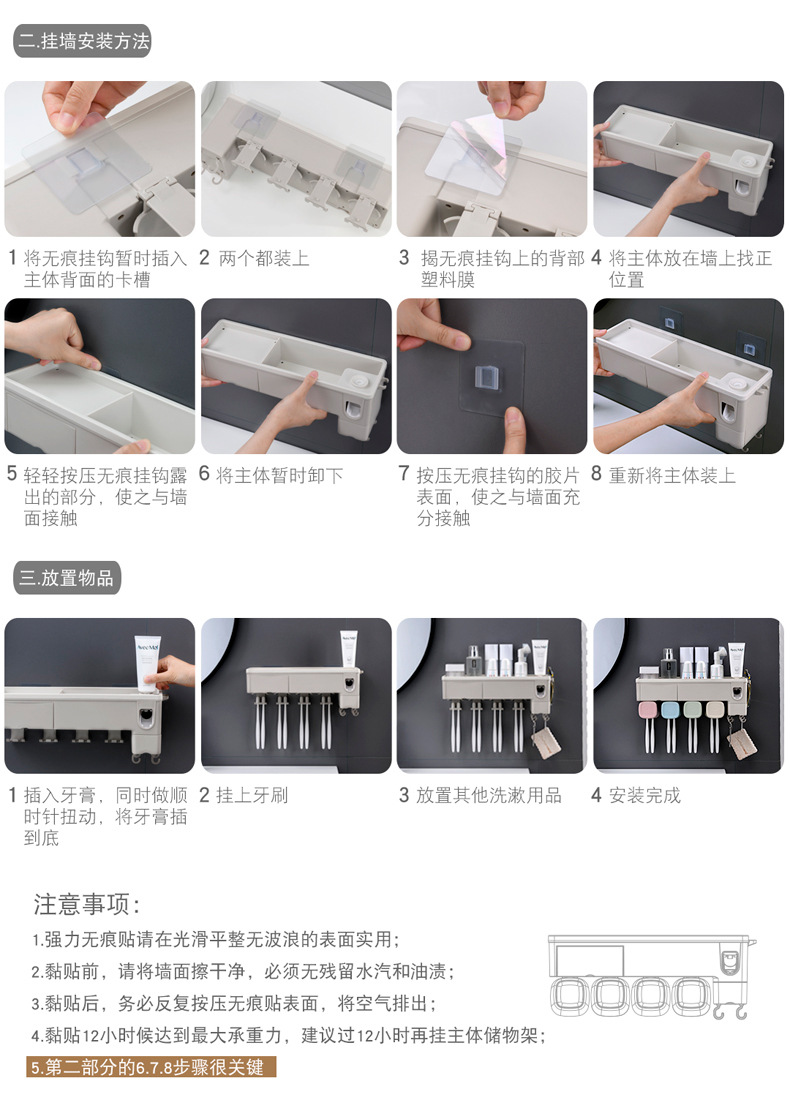 二.挂墙安装方法

1 将无痕挂钩暂时插入主体背面的卡槽

2 两个都装上

3 揭无痕挂钩上的背部塑料膜

4 将主体放在墙上找正位置

5 轻轻按压无痕挂钩露出的部分，使之与墙面接触

6 将主体暂时卸下

7 按压无痕挂钩的胶片表面，使之与墙面充分接触

8 重新将主体装上

三.放置物品

1 插入牙膏，同时做顺时针扭动，将牙膏插到底

2 挂上牙刷

3 放置其他洗漱用品

4 安装完成

注意事项：

1.强力无痕贴请在光滑平整无波浪的表面实用；

2.黏贴前，请将墙面擦干净，必须无残留水汽和油渍；

3.黏贴后，务必反复按压无痕贴表面，将空气排出；

4.黏贴12小时候达到最大承重力，建议过12小时再挂主体储物架；

5.第二部分的6.7.8步骤很关键