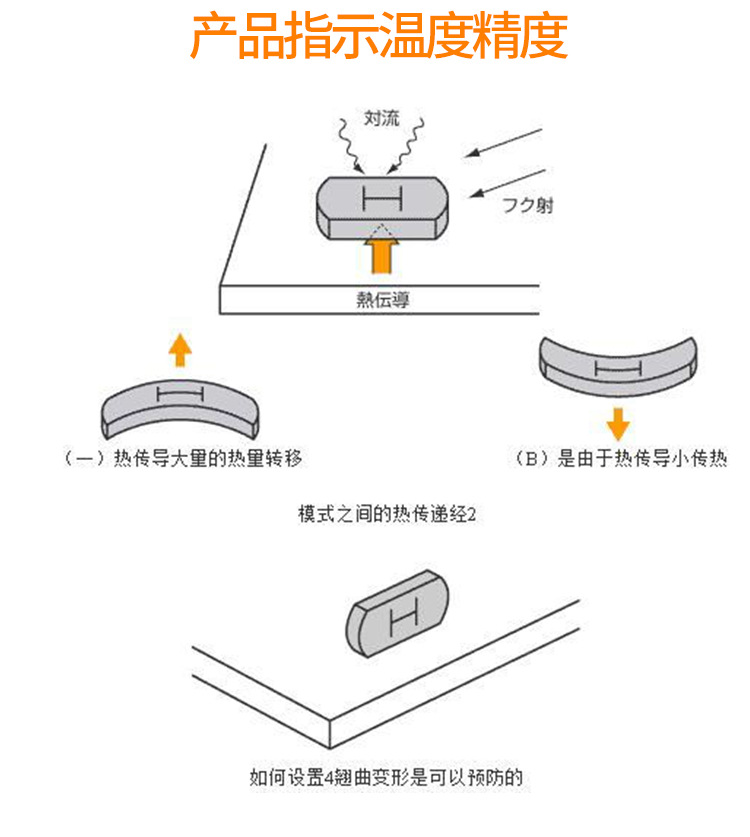 产品指示温度精度

対流

フク射

熱伝導

（一）热传导大量的热量转移

（B）是由于热传导小传热

模式之间的热传递经2

如何设置4翘曲变形是可以预防的