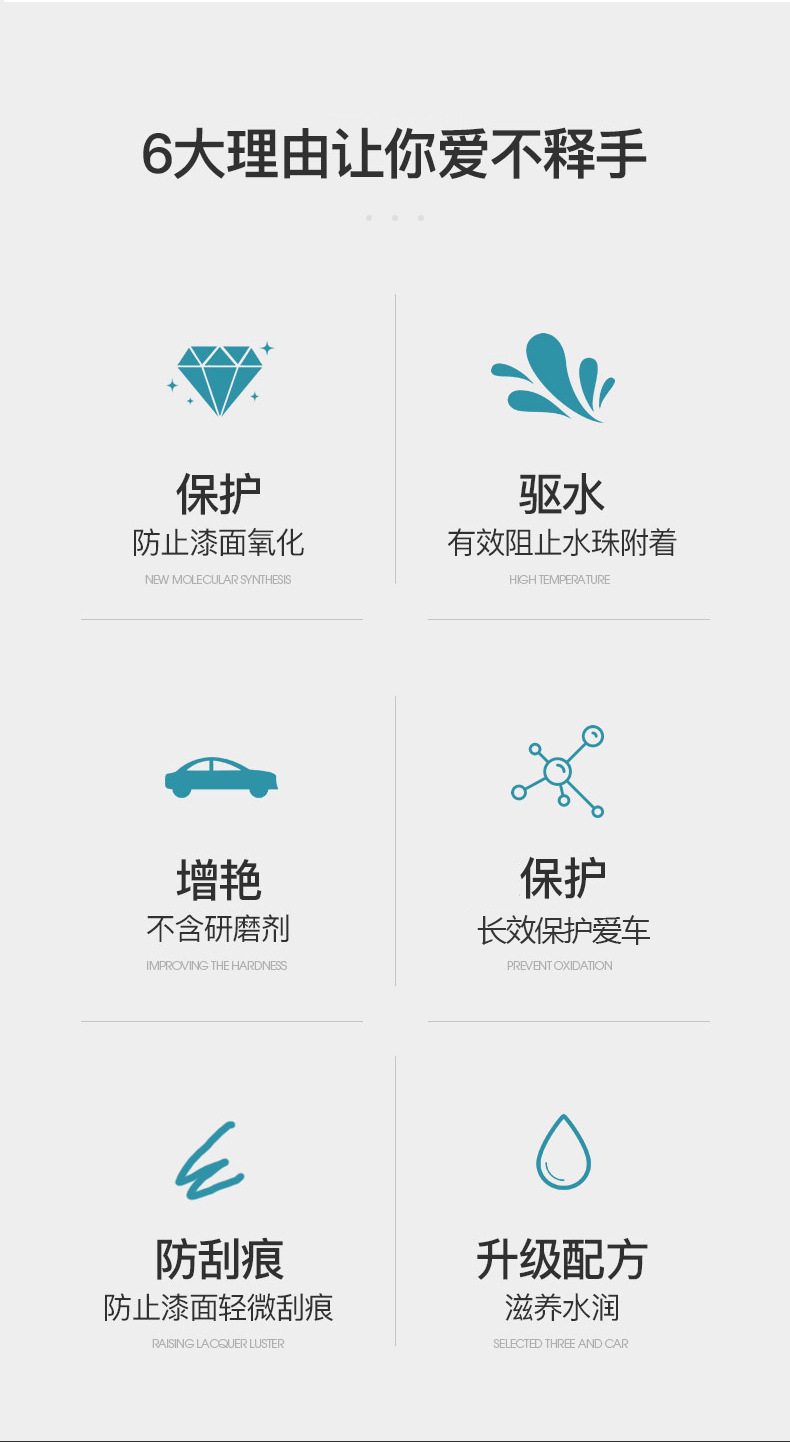 6大理由让你爱不释手

保护
防止漆面氧化
NEW MOLECULAR SYNTHESIS

驱水
有效阻止水珠附着
HIGH TEMPERATURE

增艳
不含研磨剂
IMPROVING THE HARDNESS

保护
长效保护爱车
PREVENT OXIDATION

防刮痕
防止漆面轻微刮痕
RAISING LACQUER LUSTER

升级配方
滋养水润
SELECTED THREE AND CAR