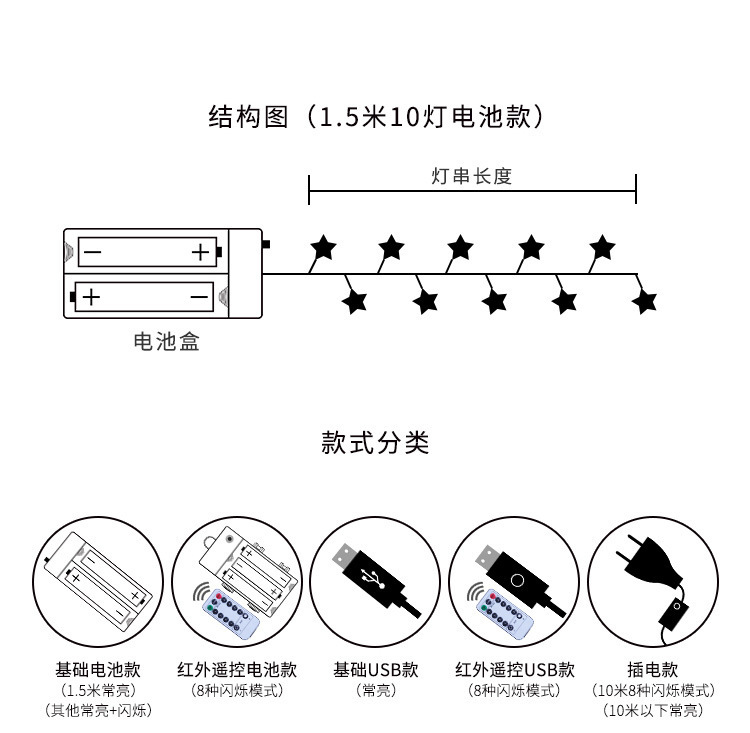 结构图（1.5米10灯电池款）

灯串长度

− +

+ −

电池盒

款式分类

基础电池款
（1.5米常亮）
（其他常亮+闪烁）

红外遥控电池款
（8种闪烁模式）

基础USB款
（常亮）

红外遥控USB款
（8种闪烁模式）

插电款
（10米8种闪烁模式）
（10米以下常亮）