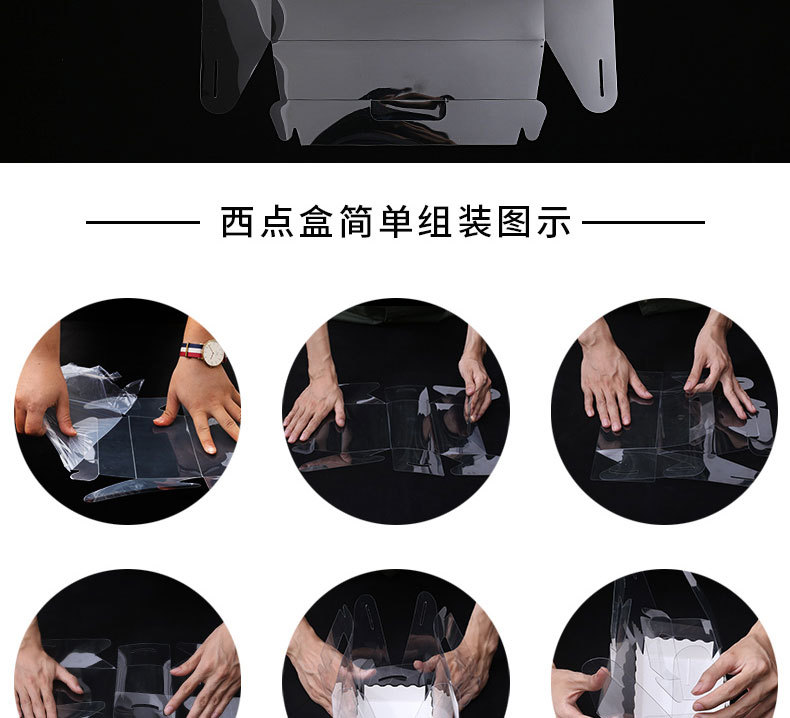 西点盒简单组装图示