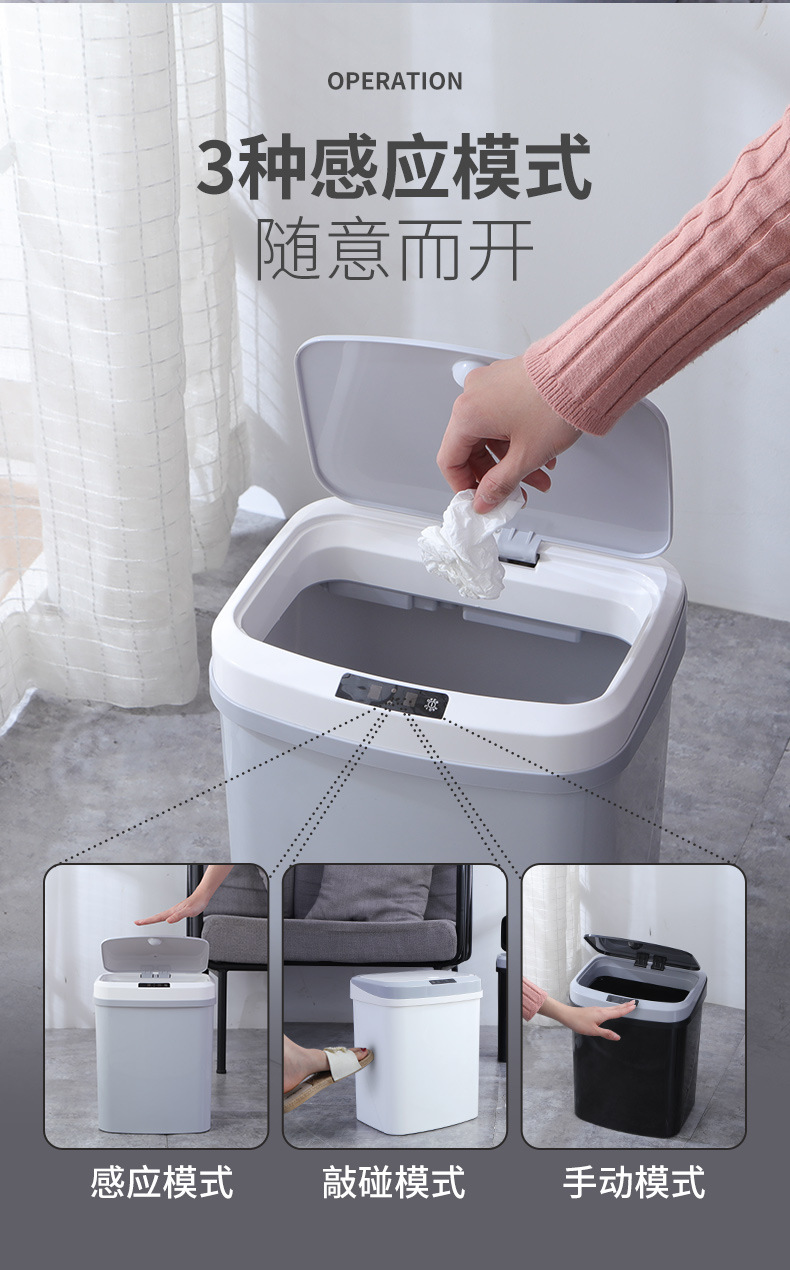 OPERATION

3种感应模式
随意而开

感应模式

敲碰模式

手动模式