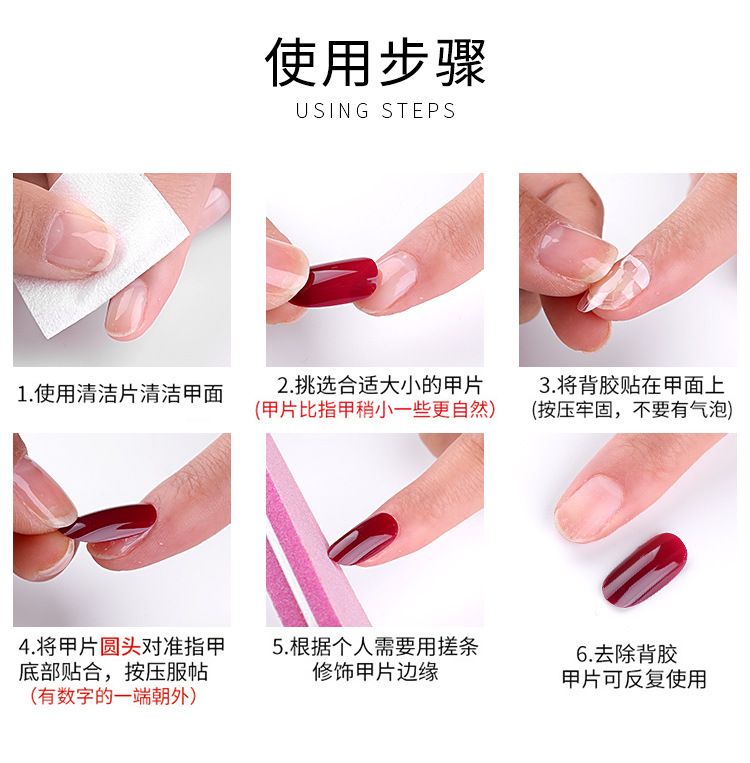 使用步骤
USING STEPS

1.使用清洁片清洁甲面

2.挑选合适大小的甲片
(甲片比指甲稍小一些更自然)

3.将背胶贴在甲面上
(按压牢固，不要有气泡)

4.将甲片圆头对准指甲底部贴合，按压服帖
（有数字的一端朝外）

5.根据个人需要用搓条修饰甲片边缘

6.去除背胶
甲片可反复使用