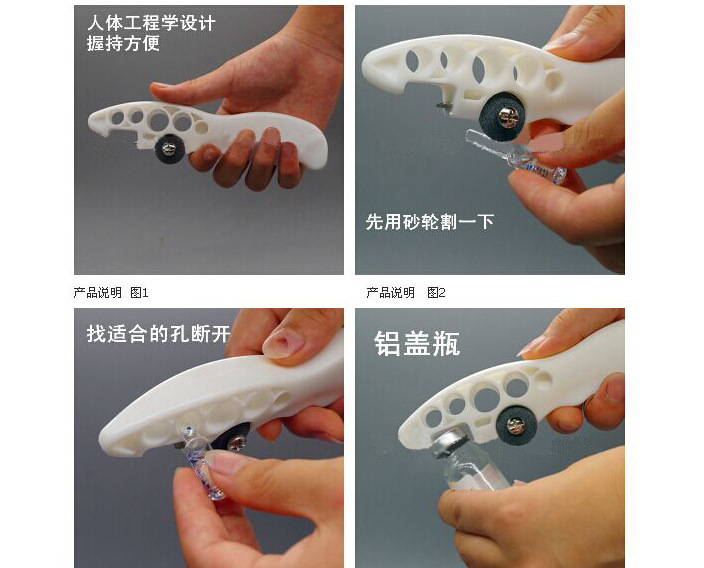 人体工程学设计
握持方便

先用砂轮割一下

产品说明 图1

产品说明 图2

找适合的孔断开

铝盖瓶