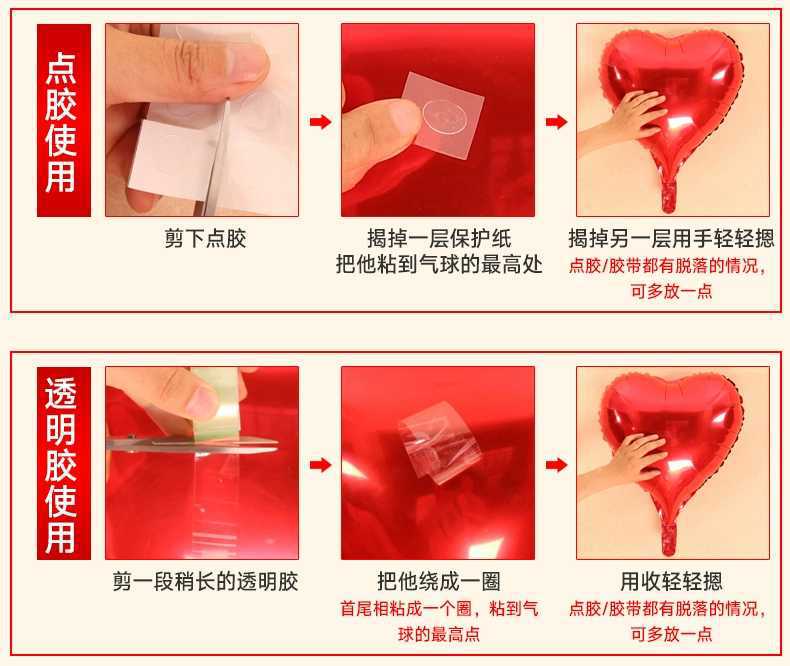 点胶使用

剪下点胶

揭掉一层保护纸
把他粘到气球的最高处

揭掉另一层用手轻轻摁
点胶/胶带都有脱落的情况，可多放一点

透明胶使用

剪一段稍长的透明胶

把他绕成一圈
首尾相粘成一个圈，粘到气球的最高点

用收轻轻摁
点胶/胶带都有脱落的情况，可多放一点