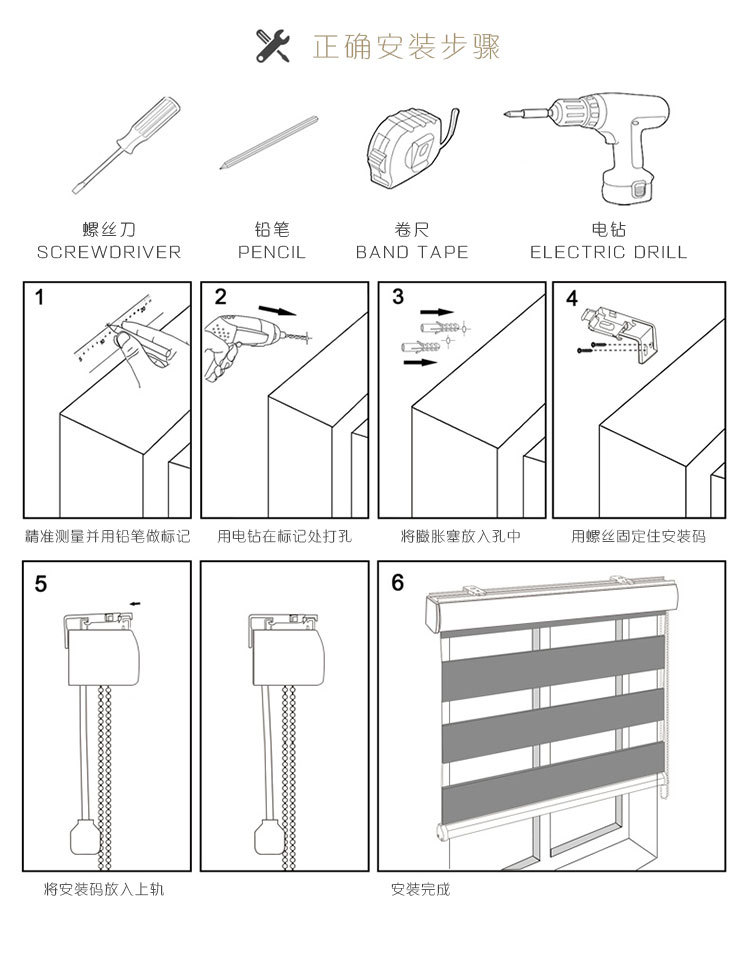 正确安装步骤

螺丝刀
SCREWDRIVER

铅笔
PENCIL

卷尺
BAND TAPE

电钻
ELECTRIC DRILL

1

精准测量并用铅笔做标记

2

用电钻在标记处打孔

3

将膨胀塞放入孔中

4

用螺丝固定住安装码

5

将安装码放入上轨

6

安装完成