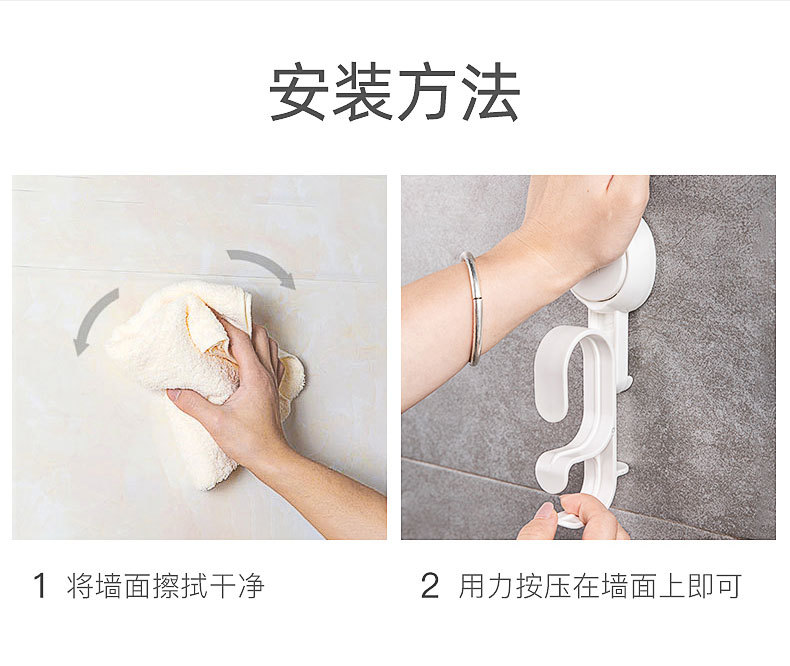 安装方法

1 将墙面擦拭干净

2 用力按压在墙面上即可