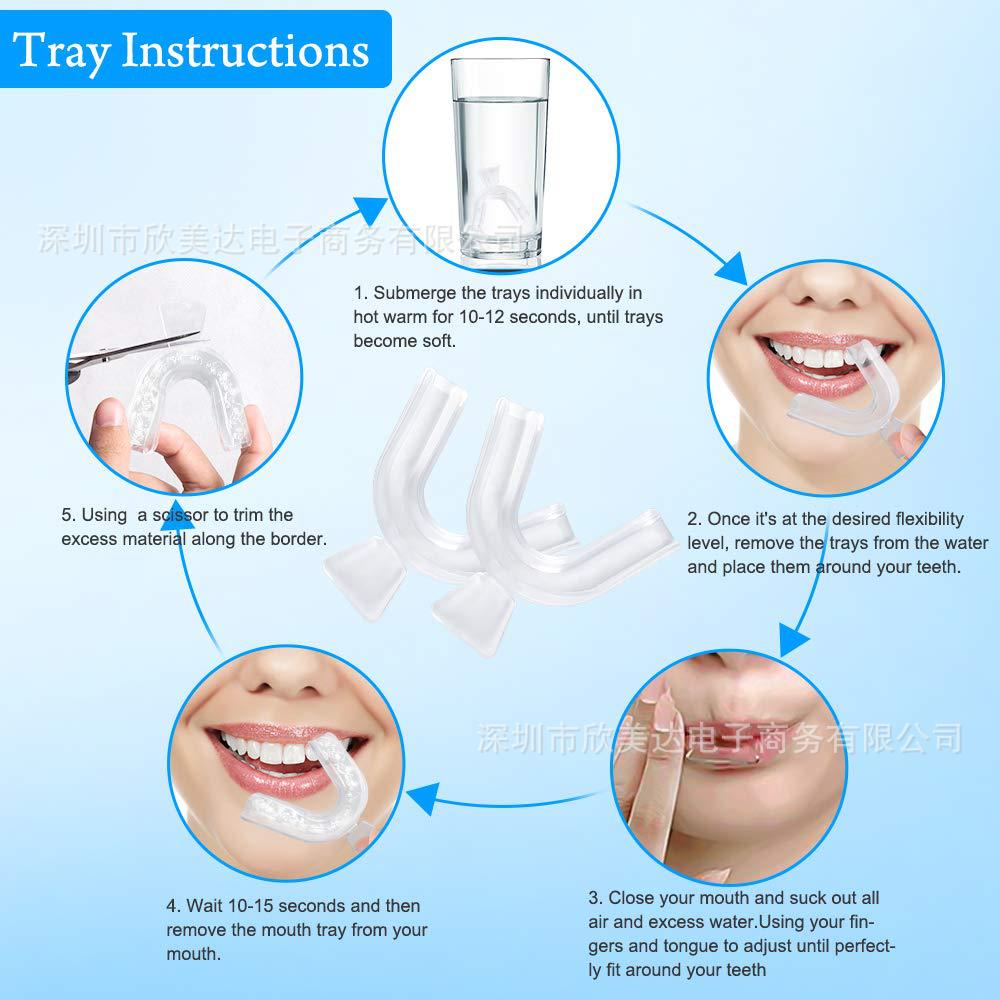 Tray Instructions

深圳市欣美达电子商务有限公司

1. Submerge the trays individually in hot warm for 10-12 seconds, until trays become soft.

2. Once it's at the desired flexibility level, remove the trays from the water and place them around your teeth.

深圳市欣美达电子商务有限公司

3. Close your mouth and suck out all air and excess water.Using your fingers and tongue to adjust until perfectly fit around your teeth

4. Wait 10-15 seconds and then remove the mouth tray from your mouth.

5. Using a scissor to trim the excess material along the border.