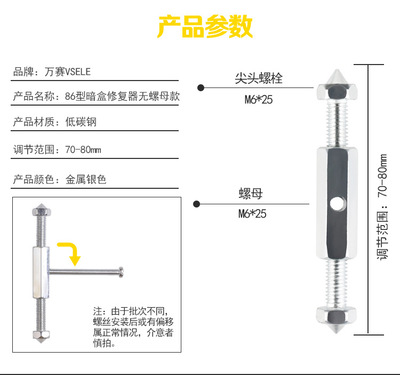 产品参数

品牌：万赛VSELE

产品名称：86型暗盒修复器无螺母款

产品材质：低碳钢

调节范围：70-80mm

产品颜色：金属银色

注：由于批次不同，螺丝安装后或有偏移属正常情况，介意者慎拍。

尖头螺栓
M6*25

螺母
M6*25

调节范围：70-80mm