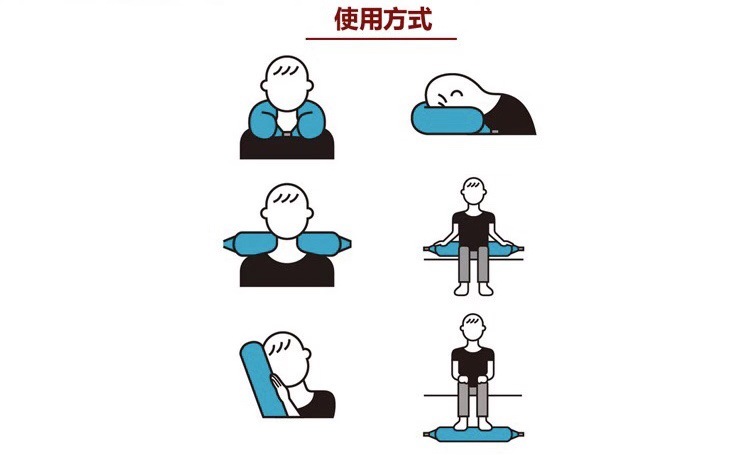 使用方式