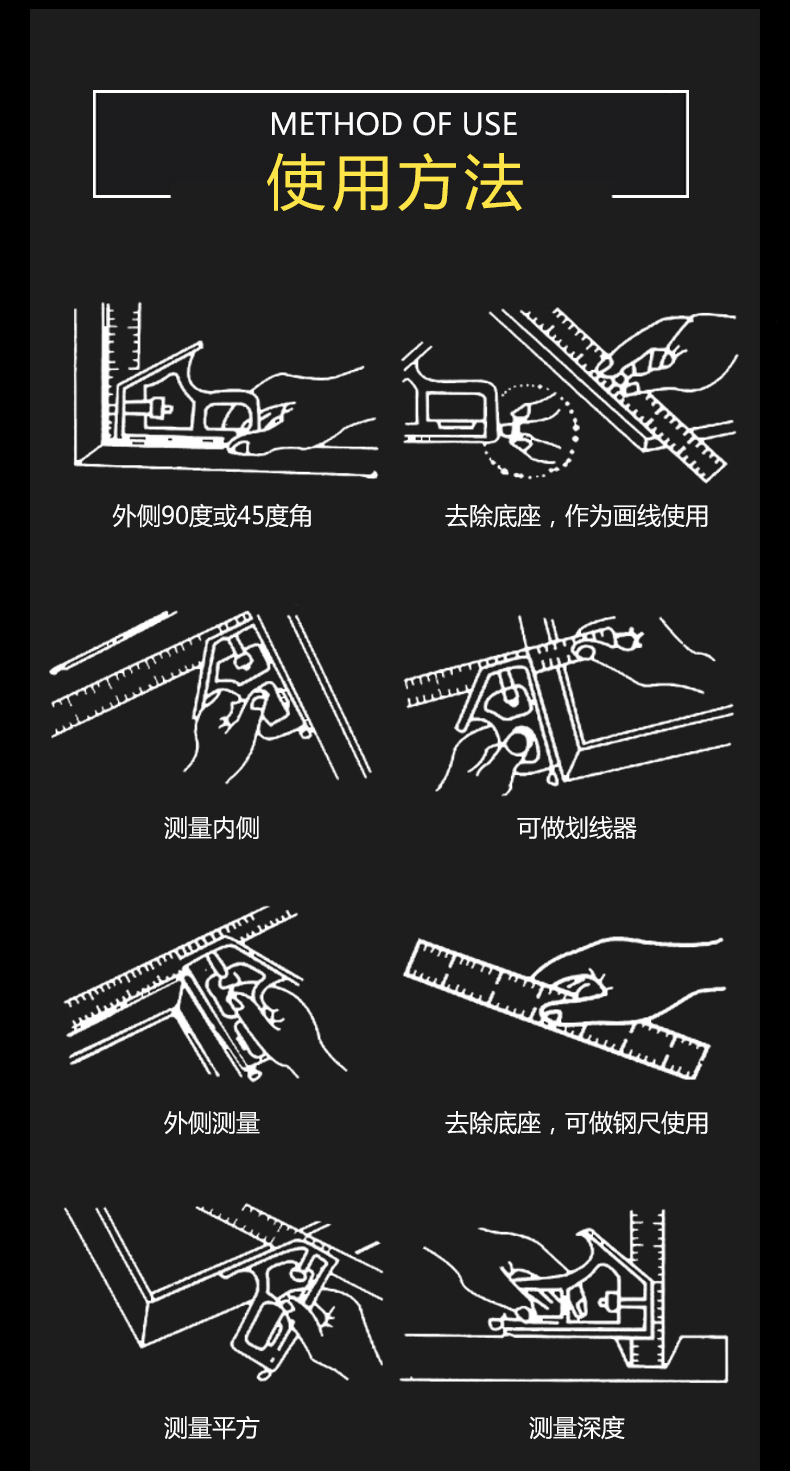 METHOD OF USE
使用方法

外侧90度或45度角

去除底座，作为画线使用

测量内侧

可做划线器

外侧测量

去除底座，可做钢尺使用

测量平方

测量深度