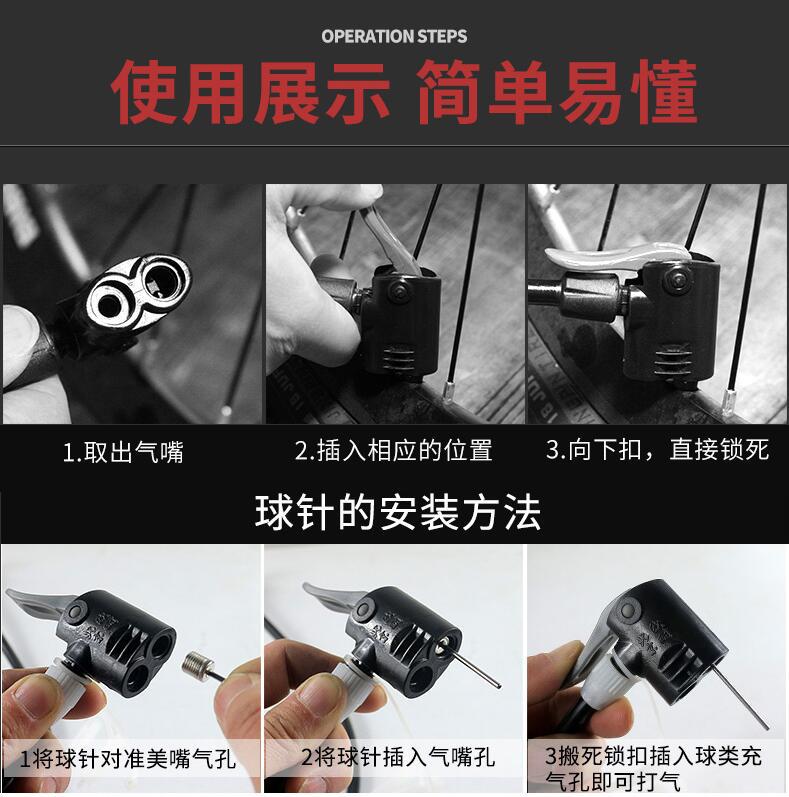 OPERATION STEPS

使用展示 简单易懂

1.取出气嘴

2.插入相应的位置

3.向下扣，直接锁死

球针的安装方法

1将球针对准美嘴气孔

2将球针插入气嘴孔

3搬死锁扣插入球类充气孔即可打气