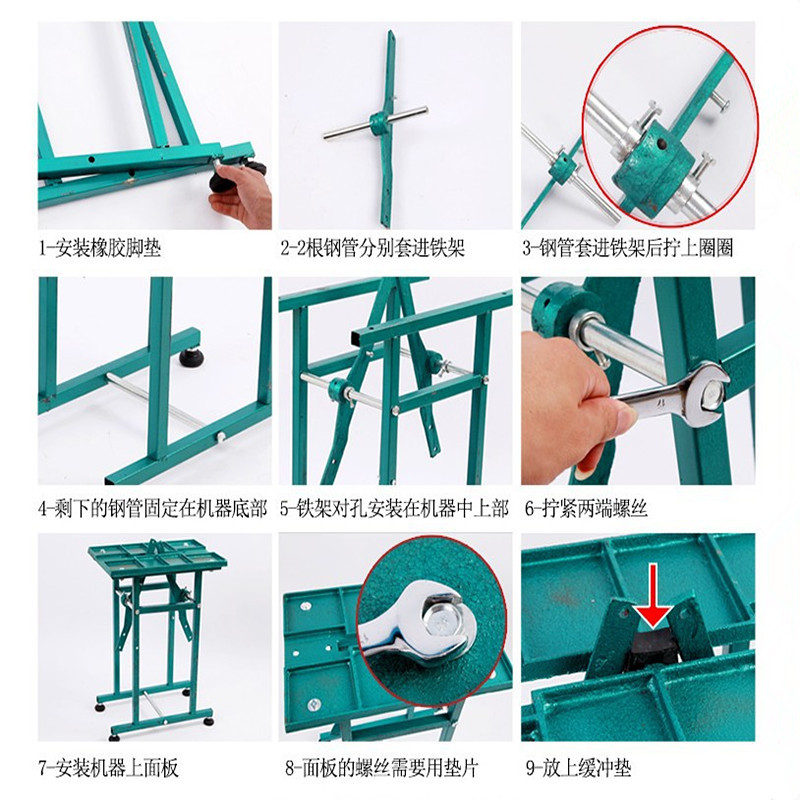 1-安装橡胶脚垫

2-2根钢管分别套进铁架

3-钢管套进铁架后拧上圈圈

4-剩下的钢管固定在机器底部

5-铁架对孔安装在机器中上部

6-拧紧两端螺丝

7-安装机器上面板

8-面板的螺丝需要用垫片

9-放上缓冲垫