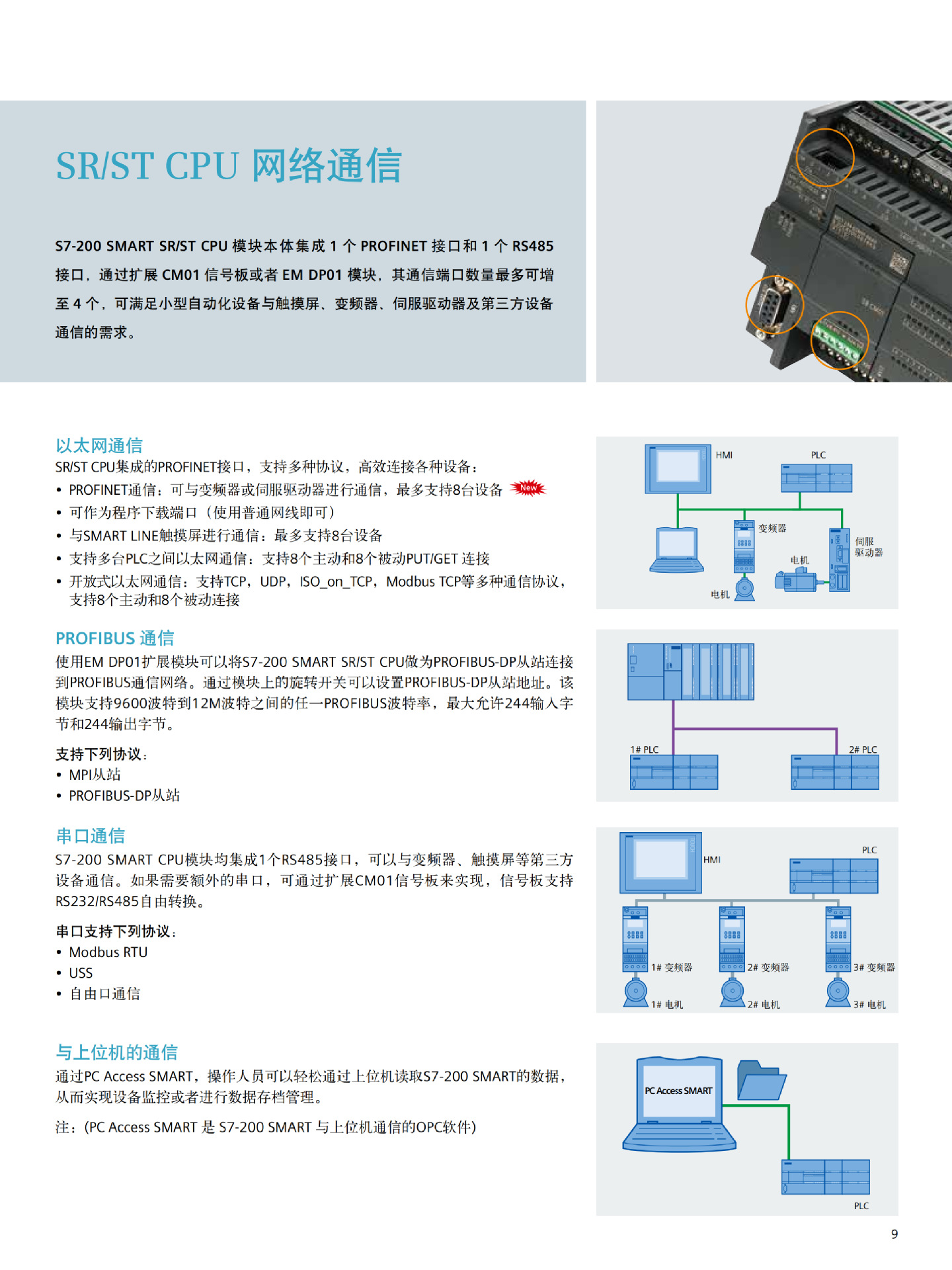 SR/ST CPU 网络通信

S7-200 SMART SR/ST CPU 模块本体集成 1 个 PROFINET 接口和 1 个 RS485 接口，通过扩展 CM01 信号板或者 EM DP01 模块，其通信端口数量最多可增至 4 个，可满足小型自动化设备与触摸屏、变频器、伺服驱动器及第三方设备通信的需求。

以太网通信
SR/ST CPU集成的PROFINET接口，支持多种协议，高效连接各种设备：
• PROFINET通信：可与变频器或伺服驱动器进行通信，最多支持8台设备 New
• 可作为程序下载端口（使用普通网线即可）
• 与SMART LINE触摸屏进行通信：最多支持8台设备
• 支持多台PLC之间以太网通信：支持8个主动和8个被动PUT/GET 连接
• 开放式以太网通信：支持TCP，UDP，ISO_on_TCP，Modbus TCP等多种通信协议，支持8个主动和8个被动连接

HMI
PLC
变频器
伺服驱动器
电机
电机

PROFIBUS 通信
使用EM DP01扩展模块可以将S7-200 SMART SR/ST CPU做为PROFIBUS-DP从站连接到PROFIBUS通信网络。通过模块上的旋转开关可以设置PROFIBUS-DP从站地址。该模块支持9600波特到12M波特之间的任一PROFIBUS波特率，最大允许244输入字节和244输出字节。

支持下列协议：
• MPI从站
• PROFIBUS-DP从站

1# PLC
2# PLC

串口通信
S7-200 SMART CPU模块均集成1个RS485接口，可以与变频器、触摸屏等第三方设备通信。如果需要额外的串口，可通过扩展CM01信号板来实现，信号板支持RS232/RS485自由转换。

串口支持下列协议：
• Modbus RTU
• USS
• 自由口通信

HMI
PLC
1# 变频器
2# 变频器
3# 变频器
1# 电机
2# 电机
3# 电机

与上位机的通信
通过PC Access SMART，操作人员可以轻松通过上位机读取S7-200 SMART的数据，从而实现设备监控或者进行数据存档管理。

注：(PC Access SMART 是 S7-200 SMART 与上位机通信的OPC软件)

PC Access SMART
PLC

9